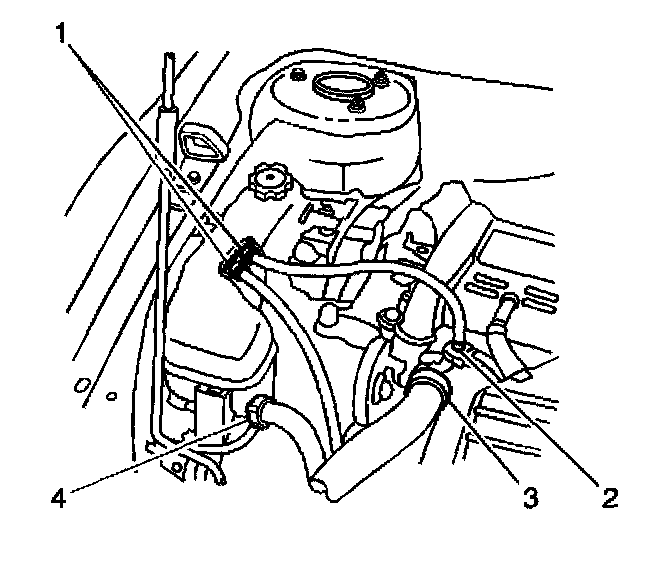 1
4
3
2