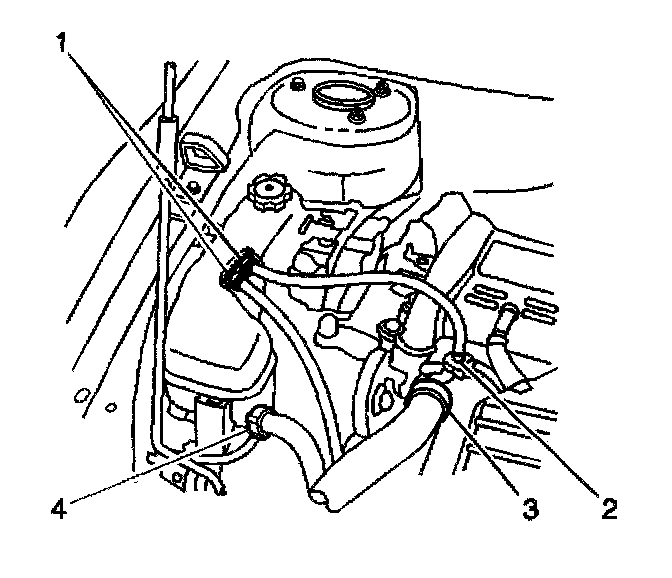 1
4
3
2