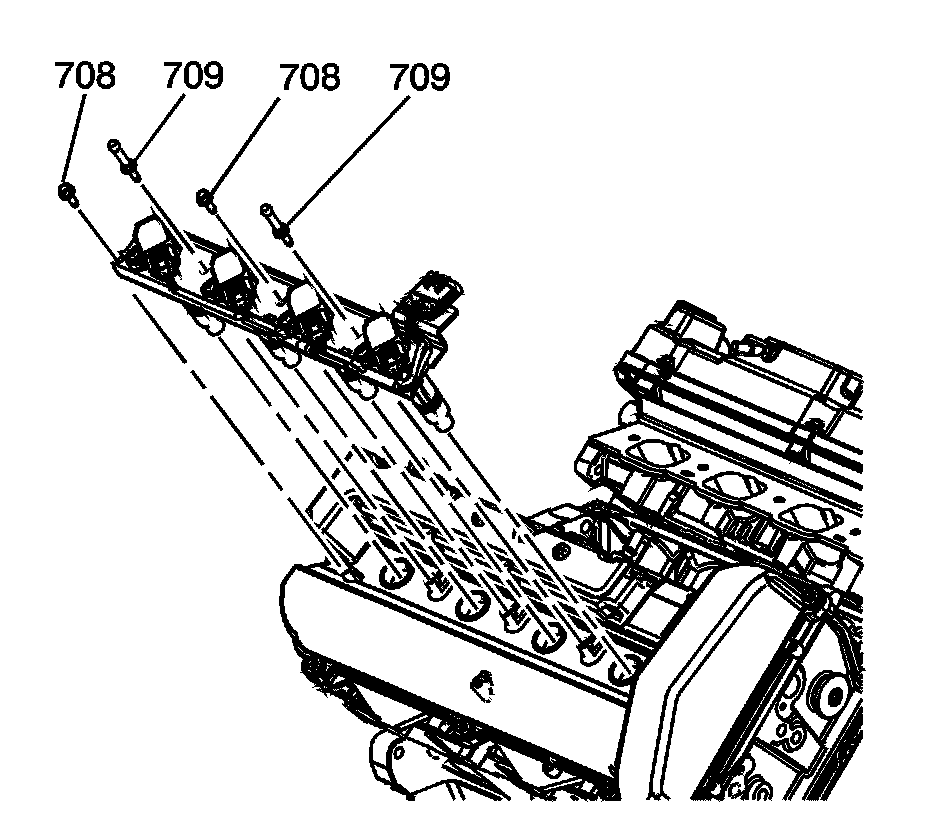 708 709 708 709