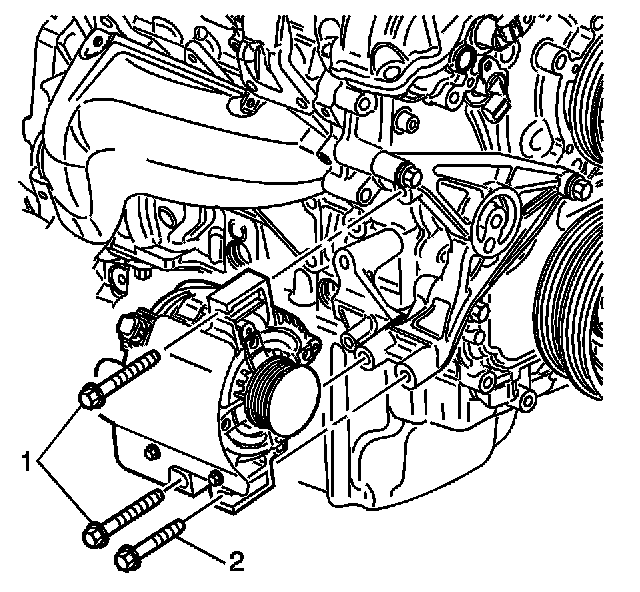 1
2