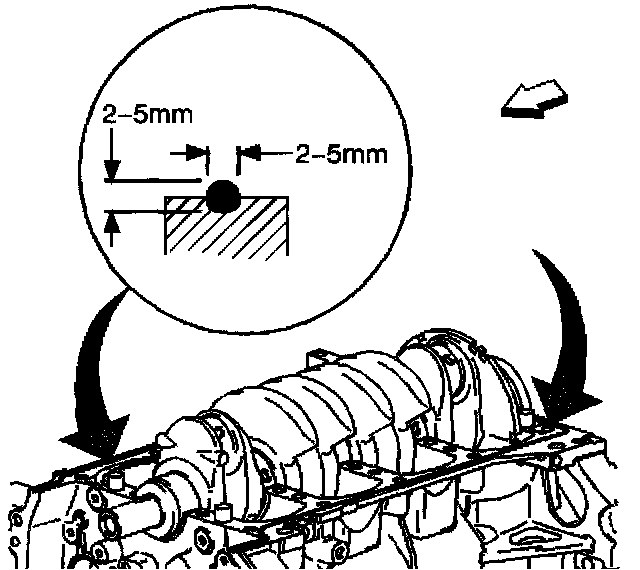 2–5mm

2–5mm