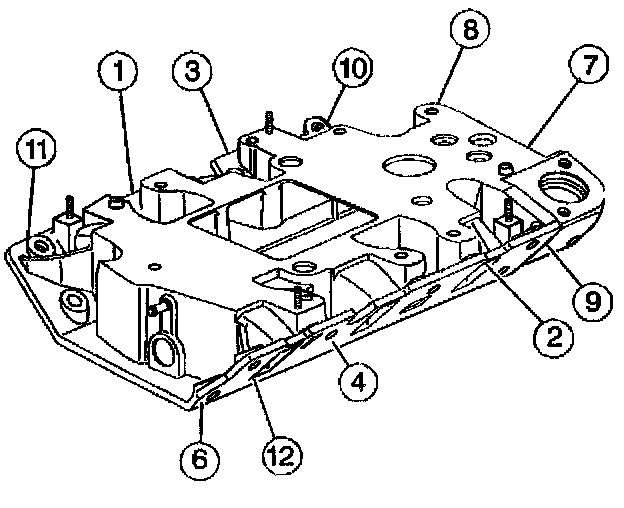 1
3
10
8
7
11
9
2
4
6
12