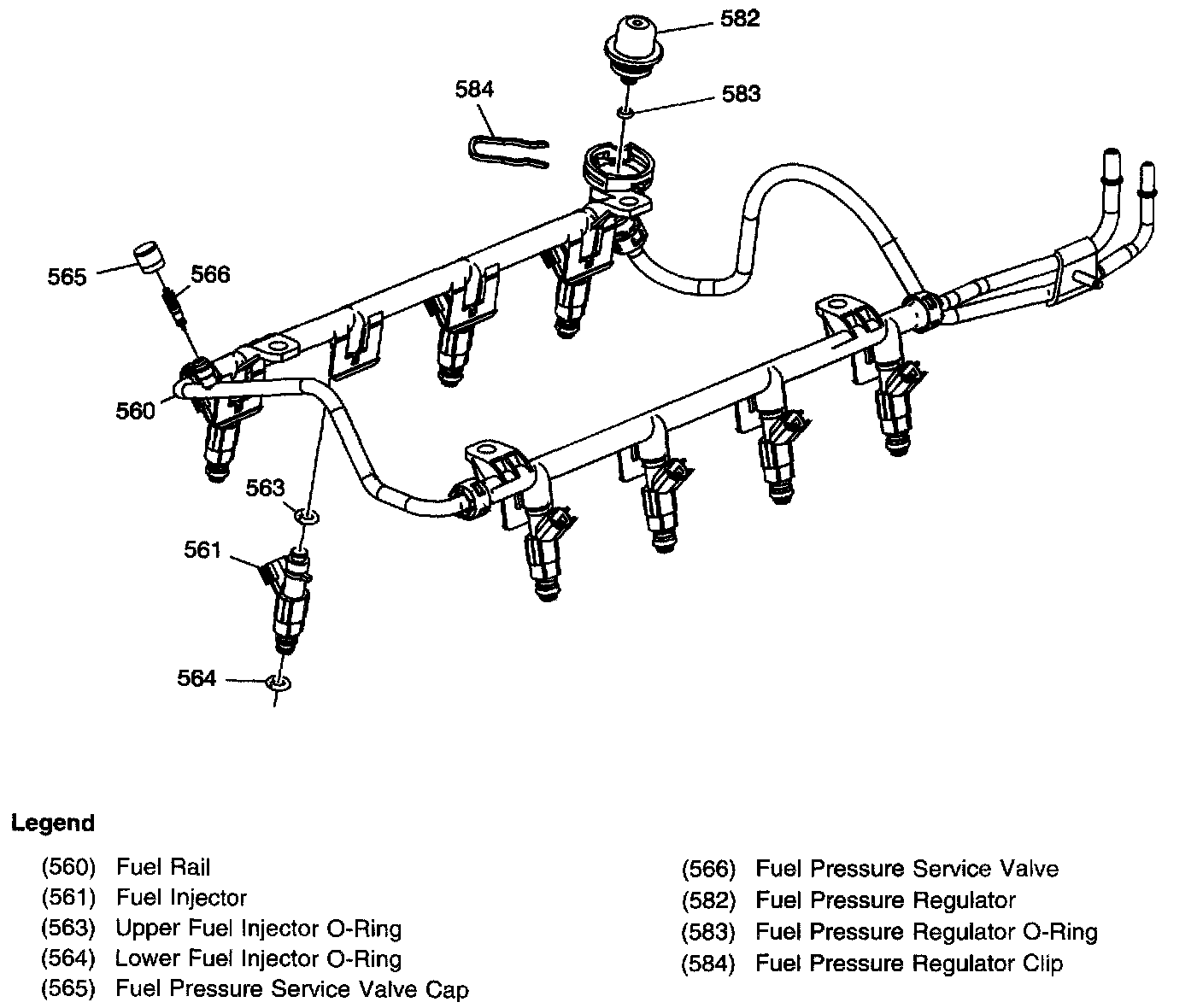 582
584
583
565
566
560
563
561
564

Legend

(560) Fuel Rail
(561) Fuel Injector
(563) Upper Fuel Injector O-Ring
(564) Lower Fuel Injector O-Ring
(565) Fuel Pressure Service Valve Cap

(566) Fuel Pressure Service Valve
(582) Fuel Pressure Regulator
(583) Fuel Pressure Regulator O-Ring
(584) Fuel Pressure Regulator Clip