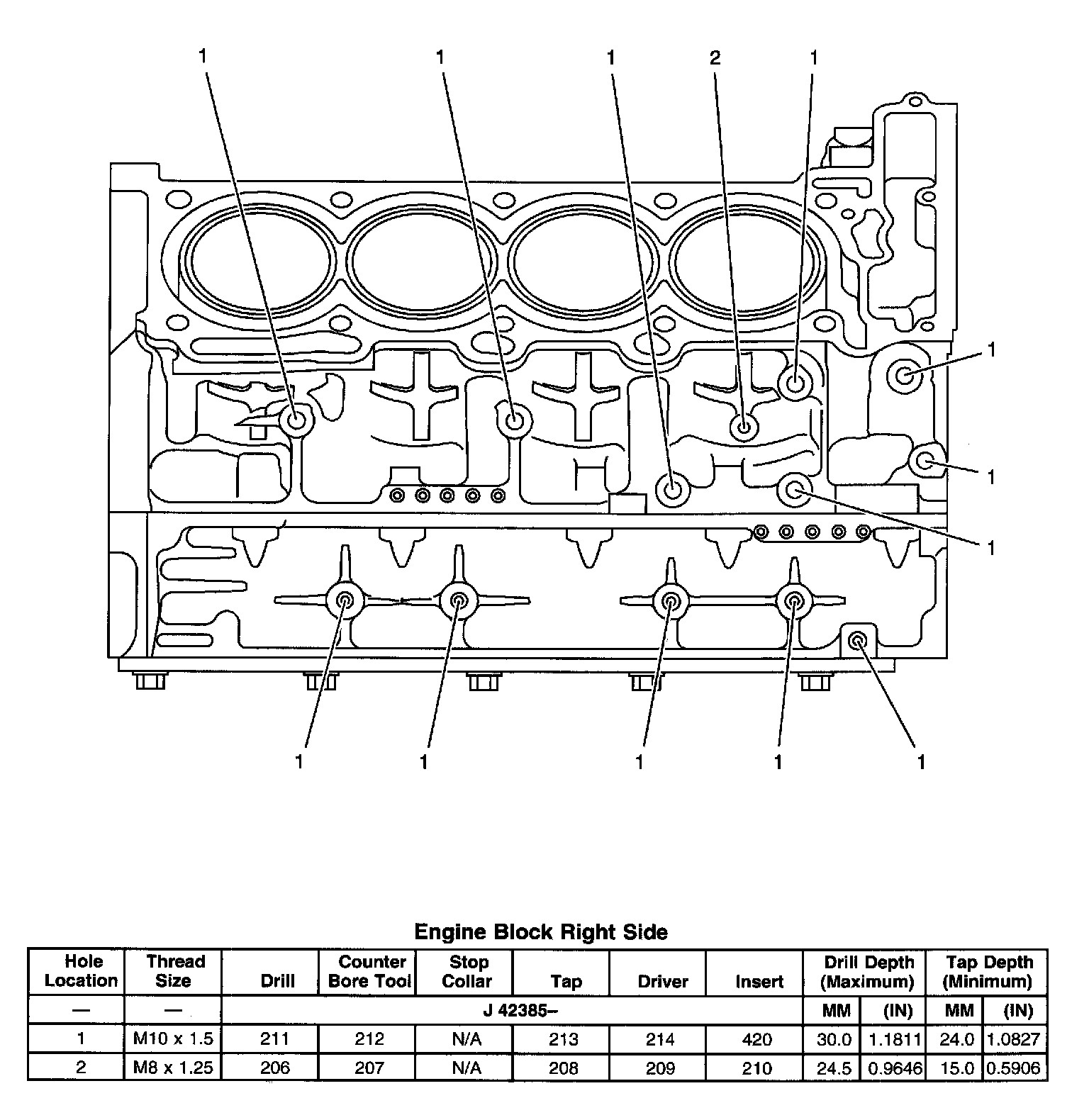 1 1 1 2 1

1

1

1

1 1 1 1 1

Engine Block Right Side

| Hole Location | Thread Size | Drill | Counter Bore Tool | Stop Collar | Tap | Driver | Insert | Drill Depth (Maximum) | | Tap Depth (Minimum) | |
|---|---|---|---|---|---|---|---|---|---|---|---|
| — | — | J 42385– | | | | | | MM | (IN) | MM | (IN) |
| 1 | M10 x 1.5 | 211 | 212 | N/A | 213 | 214 | 420 | 30.0 | 1.1811 | 24.0 | 1.0827 |
| 2 | M8 x 1.25 | 206 | 207 | N/A | 208 | 209 | 210 | 24.5 | 0.9646 | 15.0 | 0.5906 |