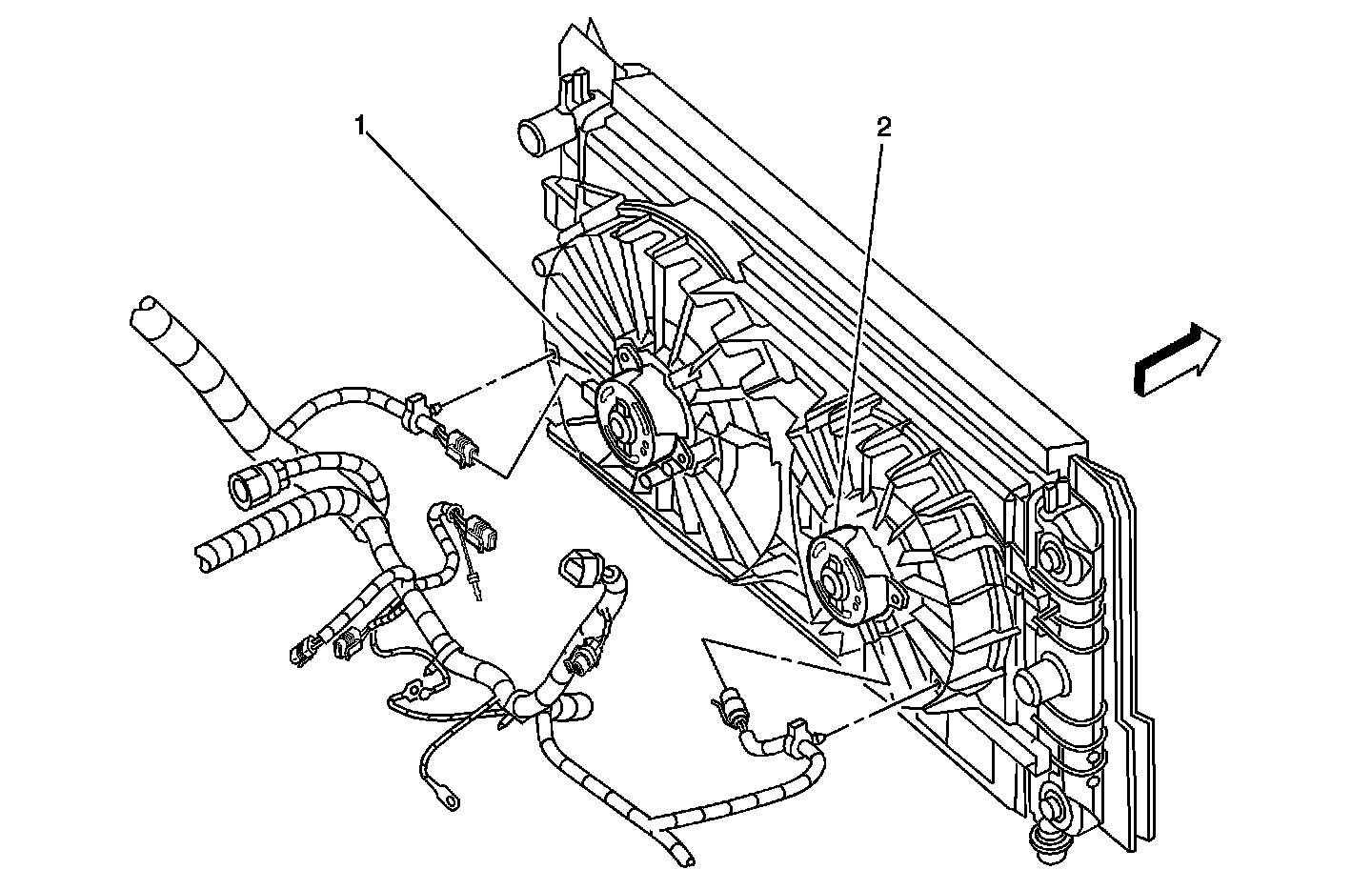 1
2