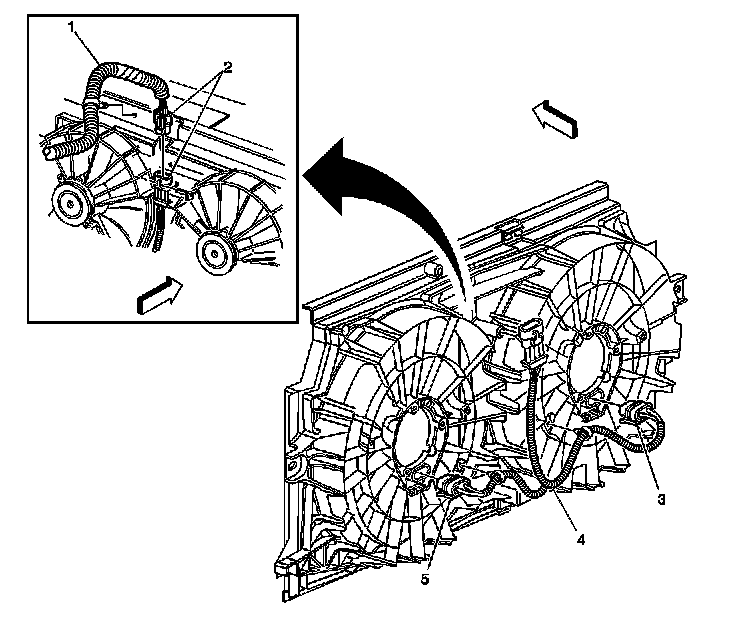 1
2
3
4
5