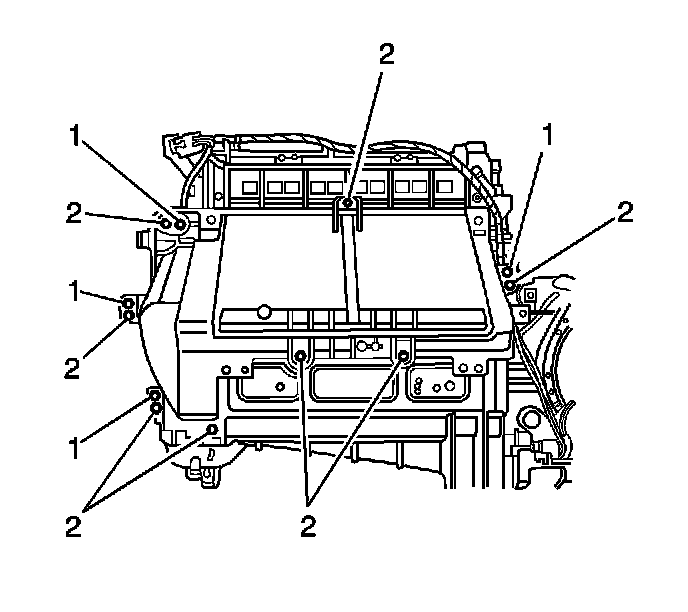 2
1
1
2
2
1
2
1
2
2