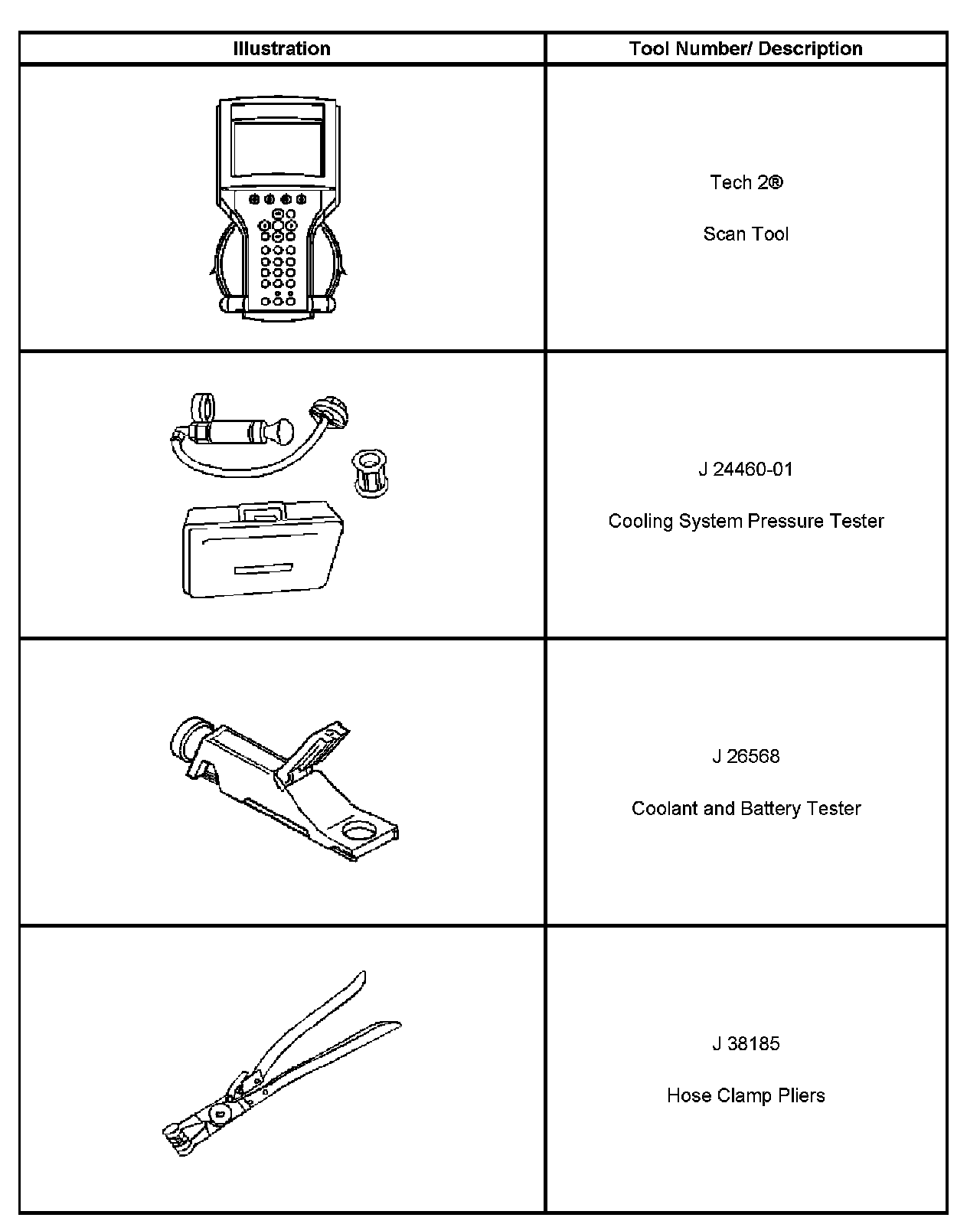 | Illustration | Tool Number/ Description |
|---|---|
| | Tech 2® Scan Tool |
| | J 24460-01 Cooling System Pressure Tester |
| | J 26568 Coolant and Battery Tester |
| | J 38185 Hose Clamp Pliers |