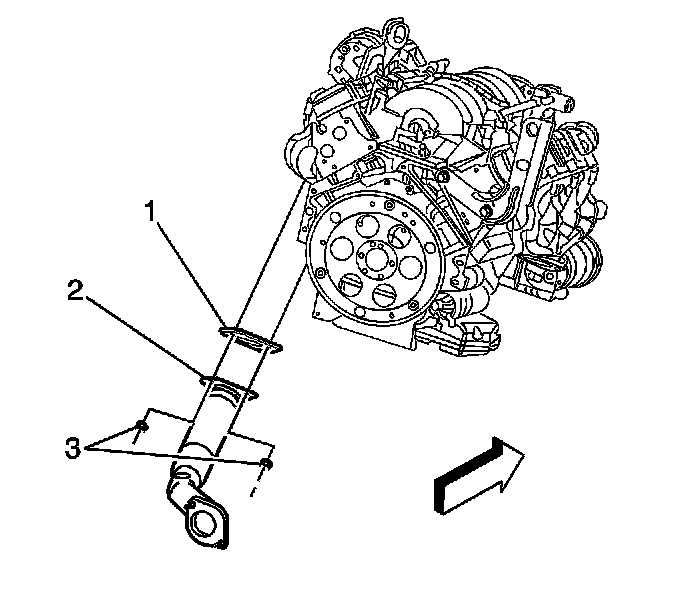 1

2

3