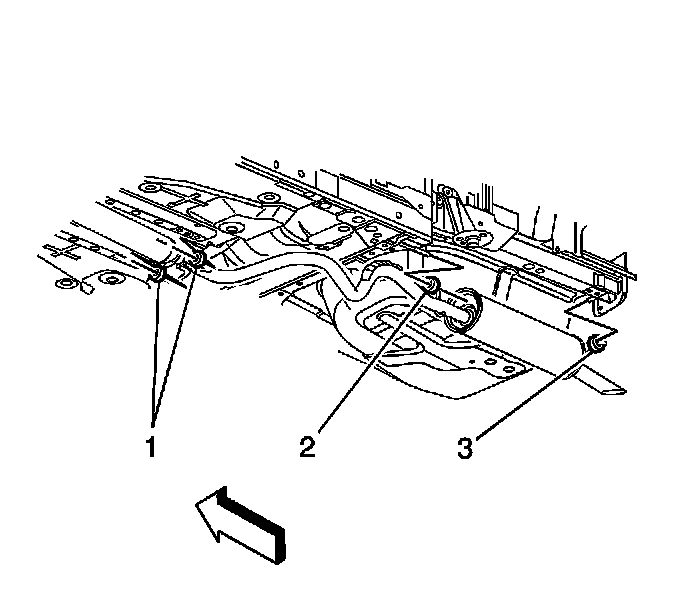 1
2
3