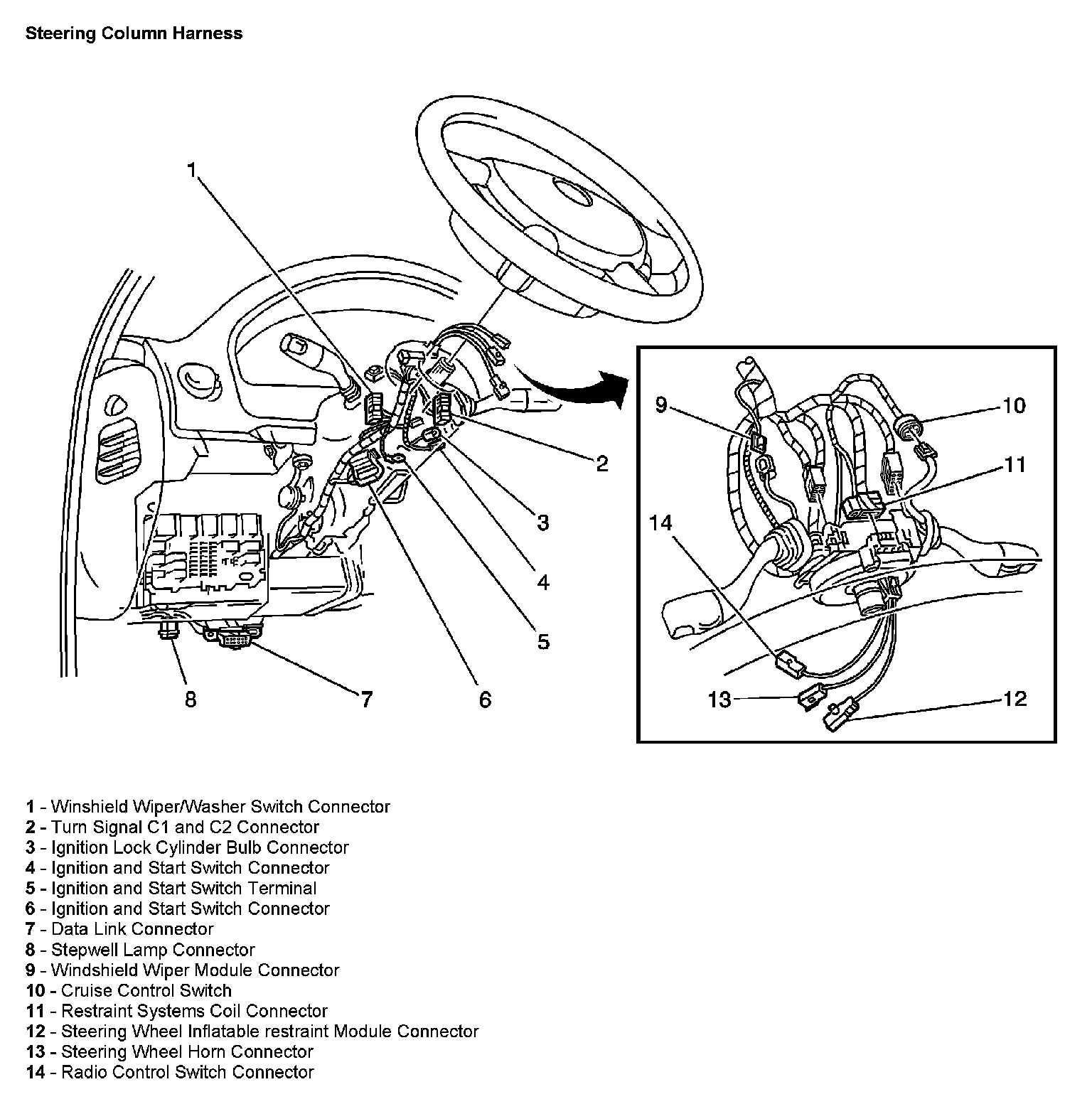 Steering Column Harness

1

2

3

4

5

6

7

8

9

10

11

14

13

12

1 - Winshield Wiper/Washer Switch Connector
2 - Turn Signal C1 and C2 Connector
3 - Ignition Lock Cylinder Bulb Connector
4 - Ignition and Start Switch Connector
5 - Ignition and Start Switch Terminal
6 - Ignition and Start Switch Connector
7 - Data Link Connector
8 - Stepwell Lamp Connector
9 - Windshield Wiper Module Connector
10 - Cruise Control Switch
11 - Restraint Systems Coil Connector
12 - Steering Wheel Inflatable restraint Module Connector
13 - Steering Wheel Horn Connector
14 - Radio Control Switch Connector