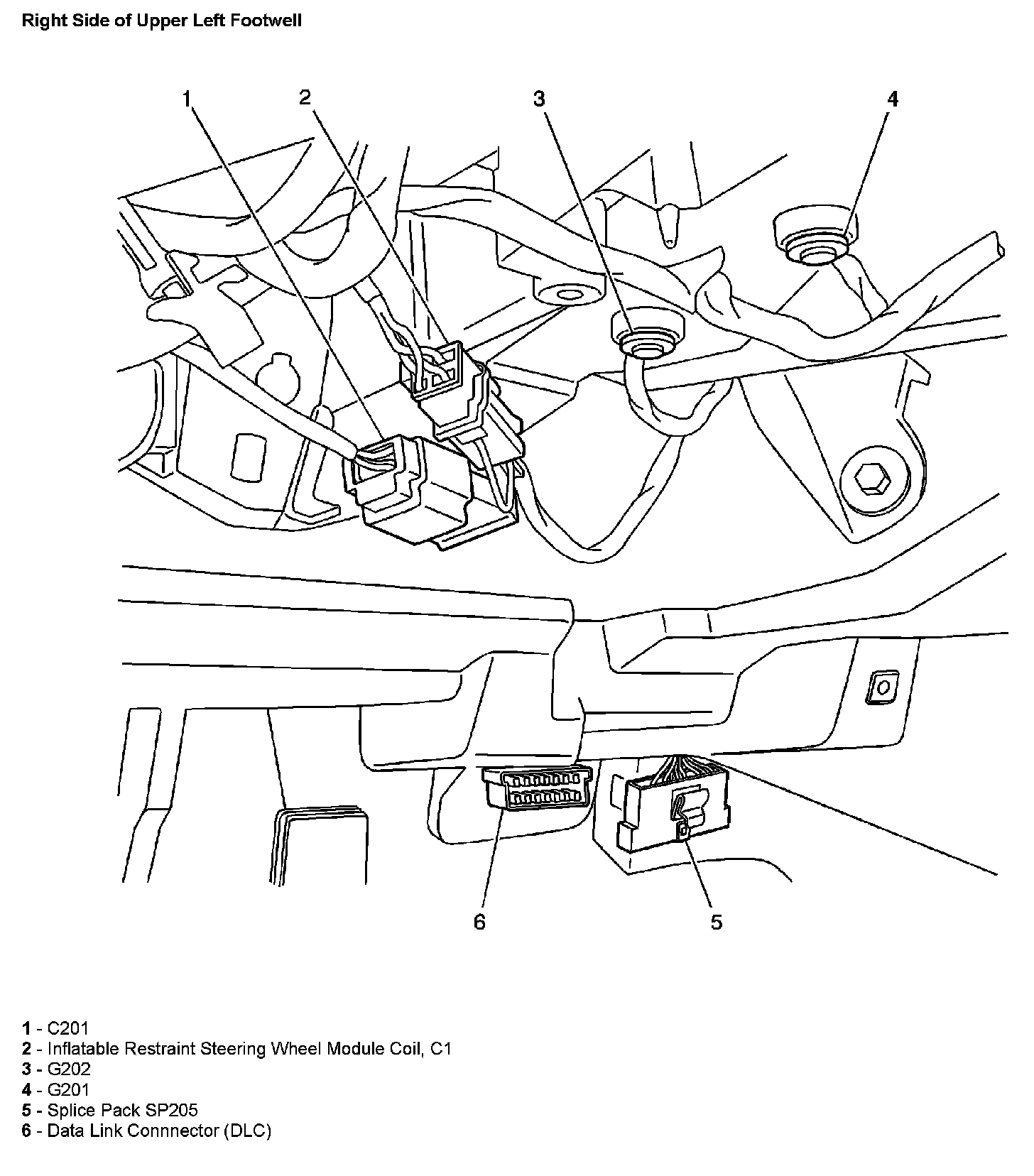 Right Side of Upper Left Footwell

1
2
3
4
6
5

1 - C201
2 - Inflatable Restraint Steering Wheel Module Coil, C1
3 - G202
4 - G201
5 - Splice Pack SP205
6 - Data Link Connnector (DLC)