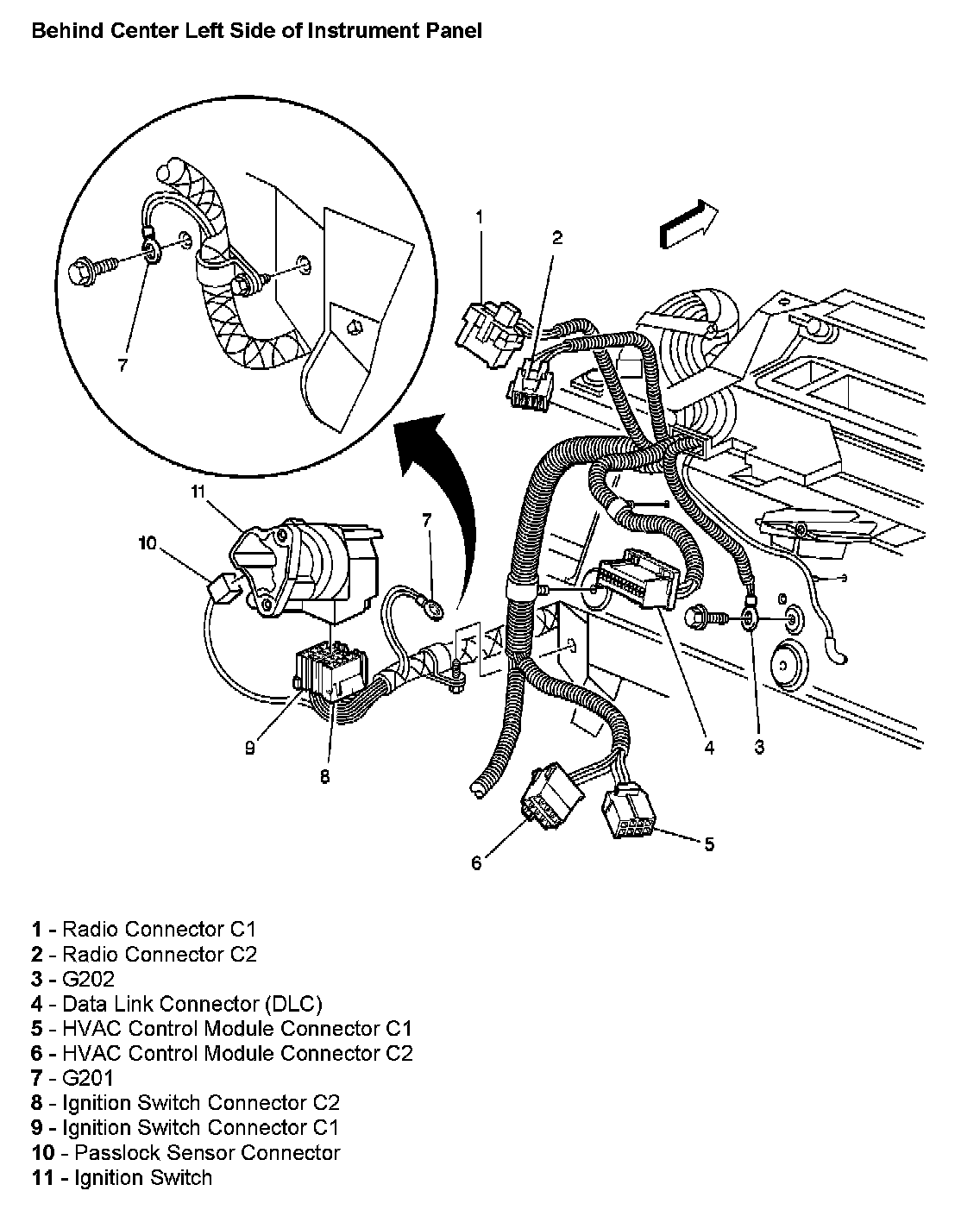 Behind Center Left Side of Instrument Panel

7

1

2

11

10

7

9

8

4

3

6

5

1 - Radio Connector C1
2 - Radio Connector C2
3 - G202
4 - Data Link Connector (DLC)
5 - HVAC Control Module Connector C1
6 - HVAC Control Module Connector C2
7 - G201
8 - Ignition Switch Connector C2
9 - Ignition Switch Connector C1
10 - Passlock Sensor Connector
11 - Ignition Switch