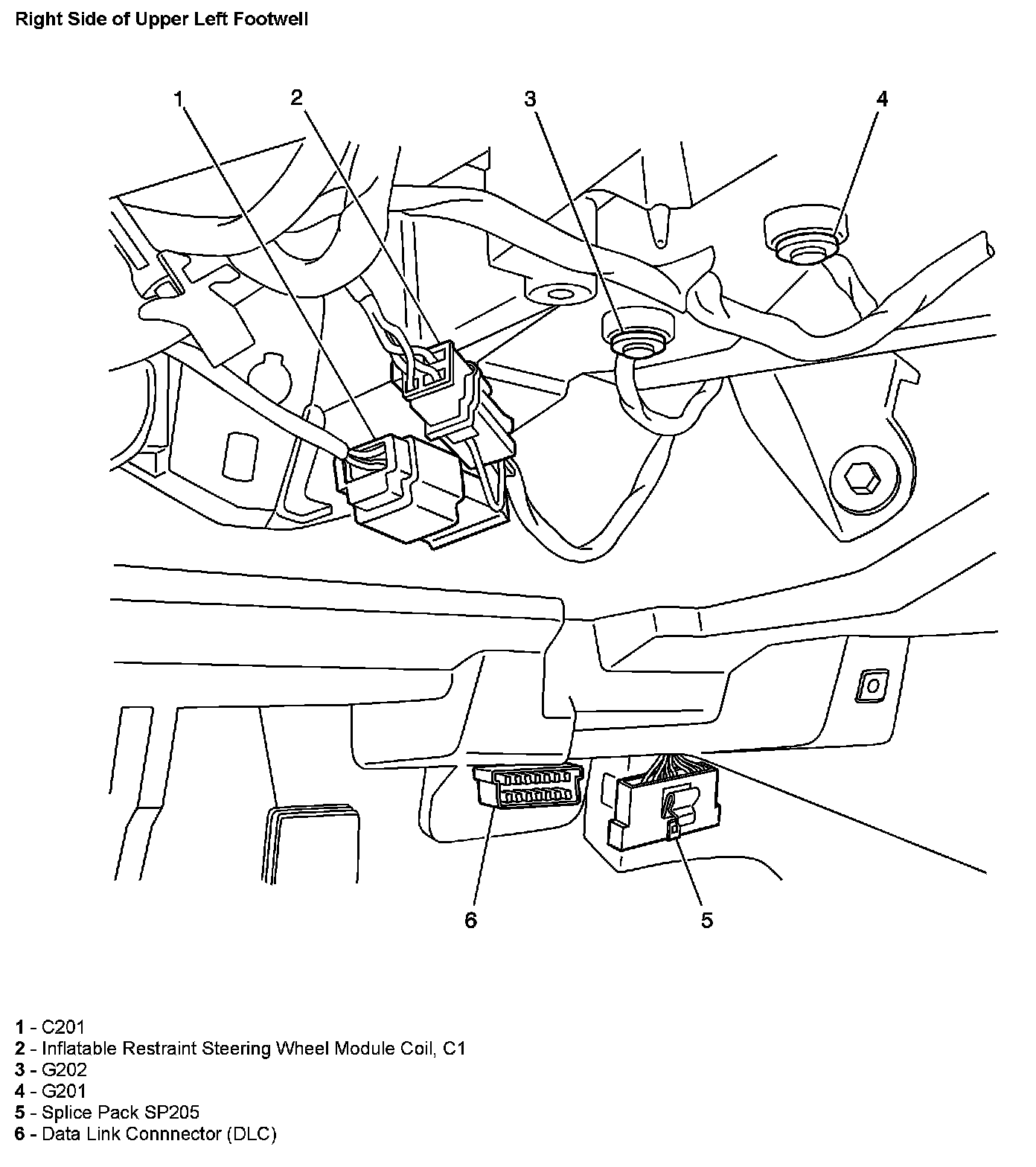 Right Side of Upper Left Footwell

1
2
3
4
6
5

1 - C201
2 - Inflatable Restraint Steering Wheel Module Coil, C1
3 - G202
4 - G201
5 - Splice Pack SP205
6 - Data Link Connnector (DLC)