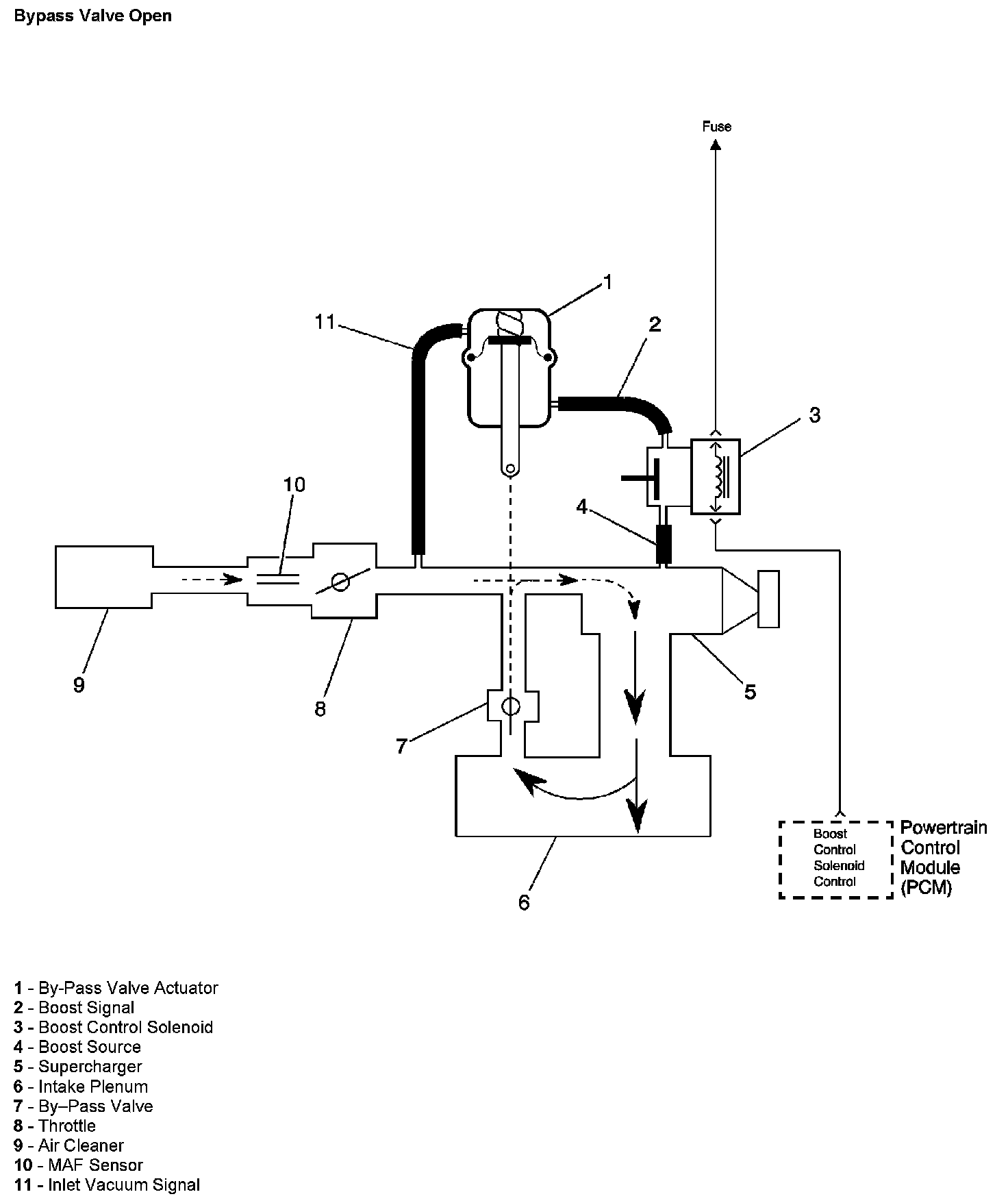 Bypass Valve Open

Fuse

1

11

2

3

10

4

9

8

5

7

6

Boost Control Solenoid Control

Powertrain Control Module (PCM)

1 - By-Pass Valve Actuator
2 - Boost Signal
3 - Boost Control Solenoid
4 - Boost Source
5 - Supercharger
6 - Intake Plenum
7 - By–Pass Valve
8 - Throttle
9 - Air Cleaner
10 - MAF Sensor
11 - Inlet Vacuum Signal