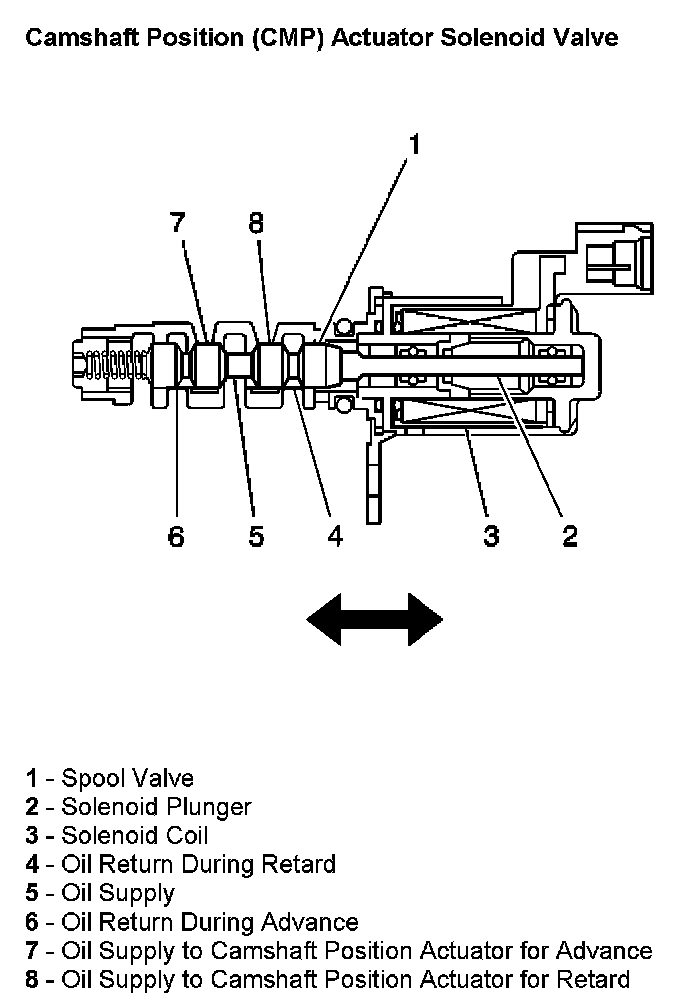 Camshaft Position (CMP) Actuator Solenoid Valve

1
7
8
6
5
4
3
2

1 - Spool Valve
2 - Solenoid Plunger
3 - Solenoid Coil
4 - Oil Return During Retard
5 - Oil Supply
6 - Oil Return During Advance
7 - Oil Supply to Camshaft Position Actuator for Advance
8 - Oil Supply to Camshaft Position Actuator for Retard