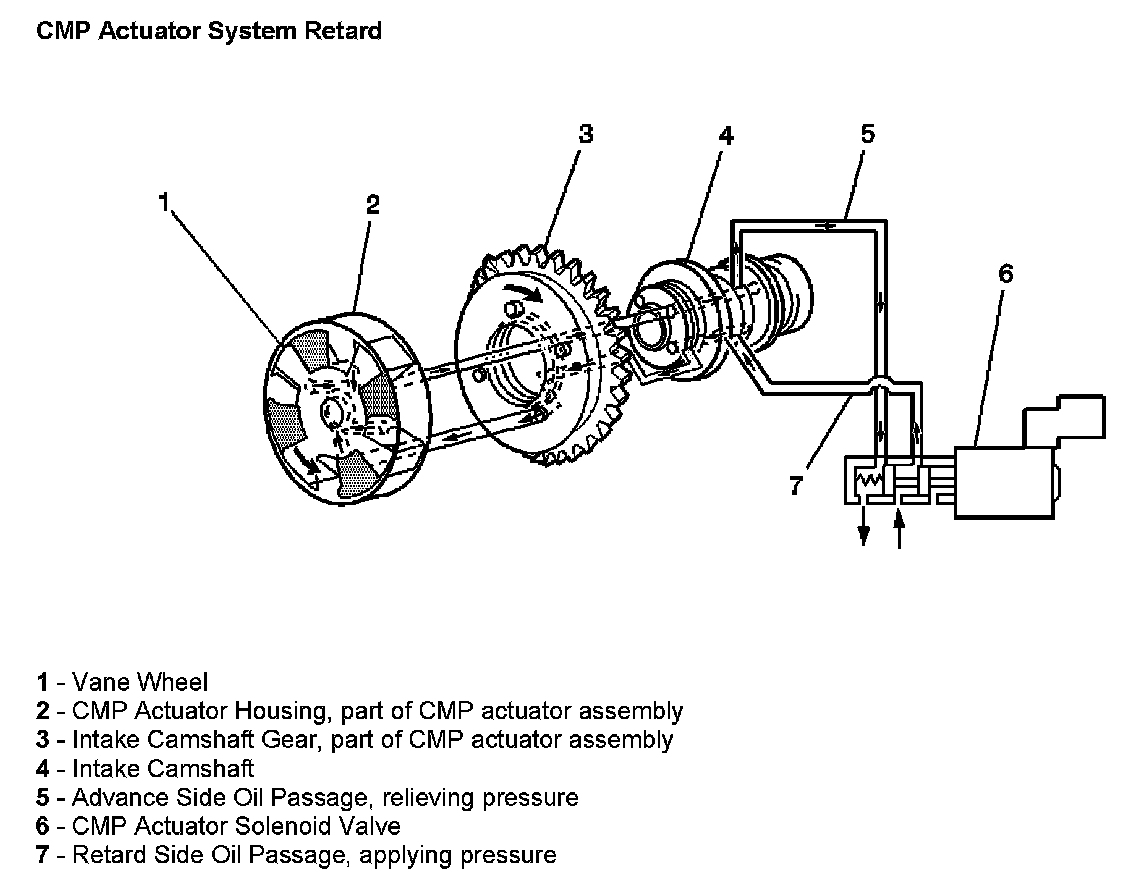 CMP Actuator System Retard

1
2
3
4
5
6
7

1 - Vane Wheel
2 - CMP Actuator Housing, part of CMP actuator assembly
3 - Intake Camshaft Gear, part of CMP actuator assembly
4 - Intake Camshaft
5 - Advance Side Oil Passage, relieving pressure
6 - CMP Actuator Solenoid Valve
7 - Retard Side Oil Passage, applying pressure