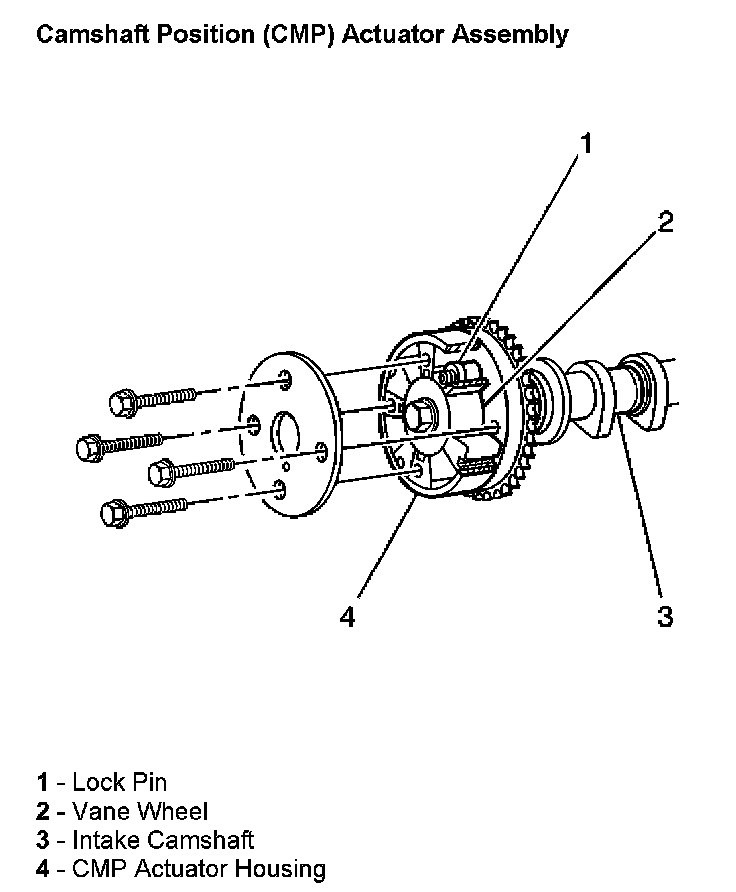 Camshaft Position (CMP) Actuator Assembly

1

2

4

3

1 - Lock Pin
2 - Vane Wheel
3 - Intake Camshaft
4 - CMP Actuator Housing