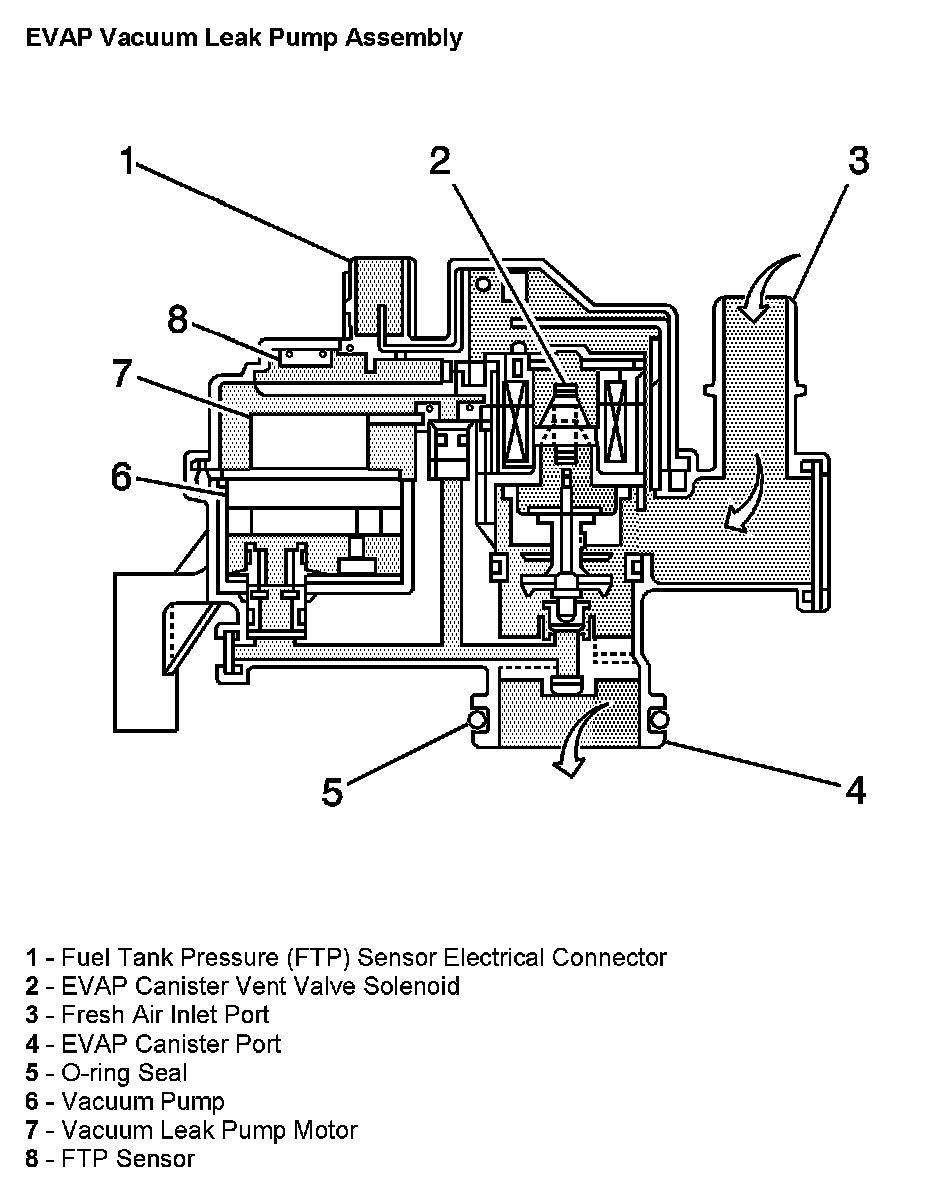 EVAP Vacuum Leak Pump Assembly

1
2
3
8
7
6
5
4

1 - Fuel Tank Pressure (FTP) Sensor Electrical Connector
2 - EVAP Canister Vent Valve Solenoid
3 - Fresh Air Inlet Port
4 - EVAP Canister Port
5 - O-ring Seal
6 - Vacuum Pump
7 - Vacuum Leak Pump Motor
8 - FTP Sensor