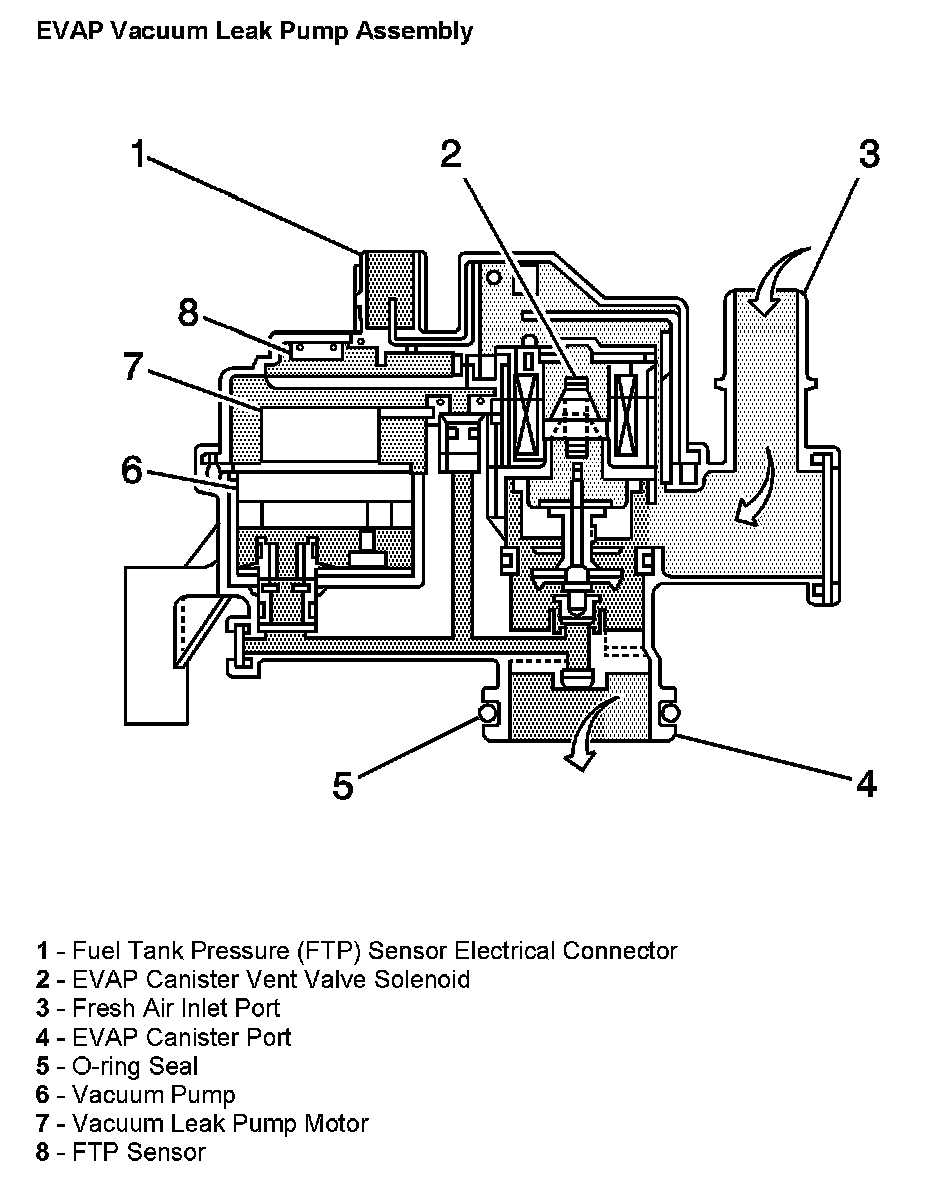 EVAP Vacuum Leak Pump Assembly

1
2
3
8
7
6
5
4

1 - Fuel Tank Pressure (FTP) Sensor Electrical Connector
2 - EVAP Canister Vent Valve Solenoid
3 - Fresh Air Inlet Port
4 - EVAP Canister Port
5 - O-ring Seal
6 - Vacuum Pump
7 - Vacuum Leak Pump Motor
8 - FTP Sensor