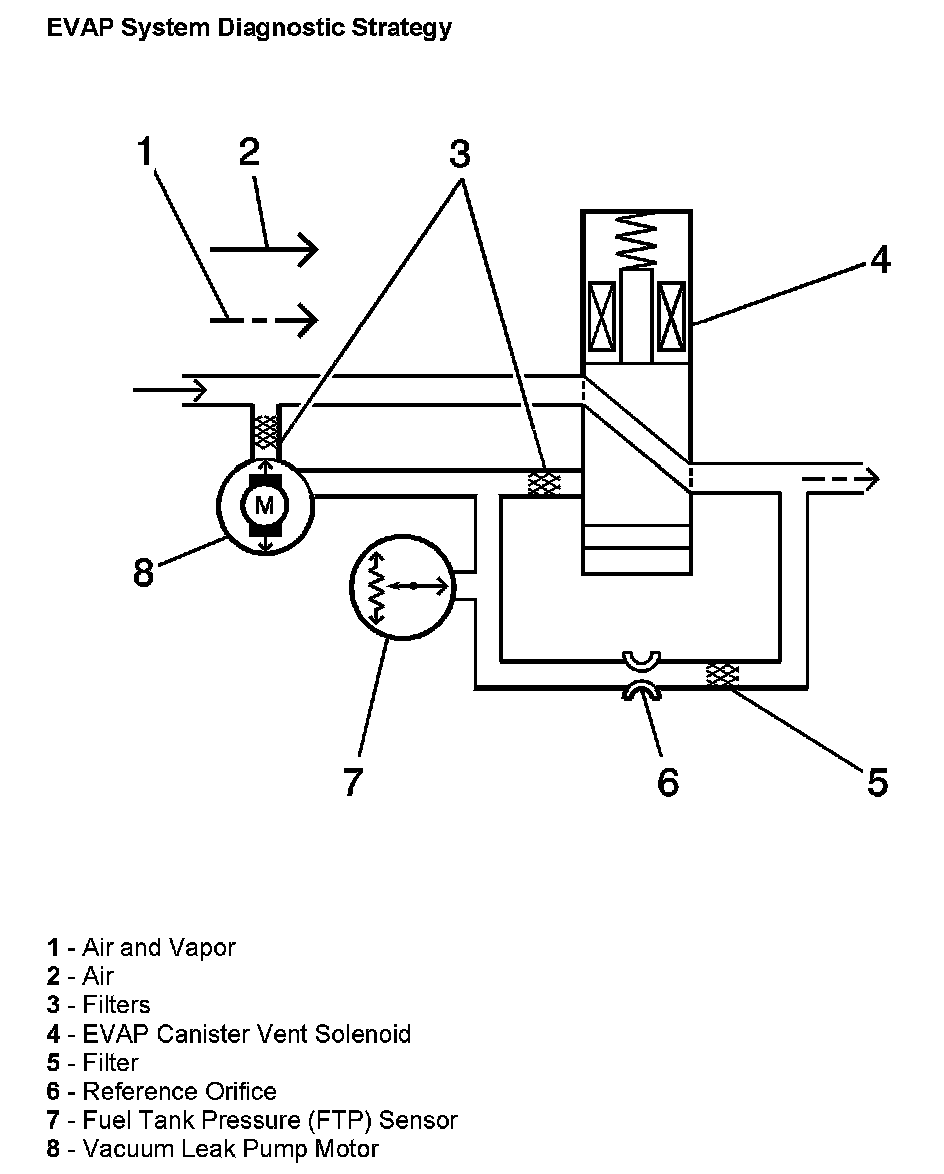 EVAP System Diagnostic Strategy

1
2
3
4
M
8
7
6
5

1 - Air and Vapor
2 - Air
3 - Filters
4 - EVAP Canister Vent Solenoid
5 - Filter
6 - Reference Orifice
7 - Fuel Tank Pressure (FTP) Sensor
8 - Vacuum Leak Pump Motor