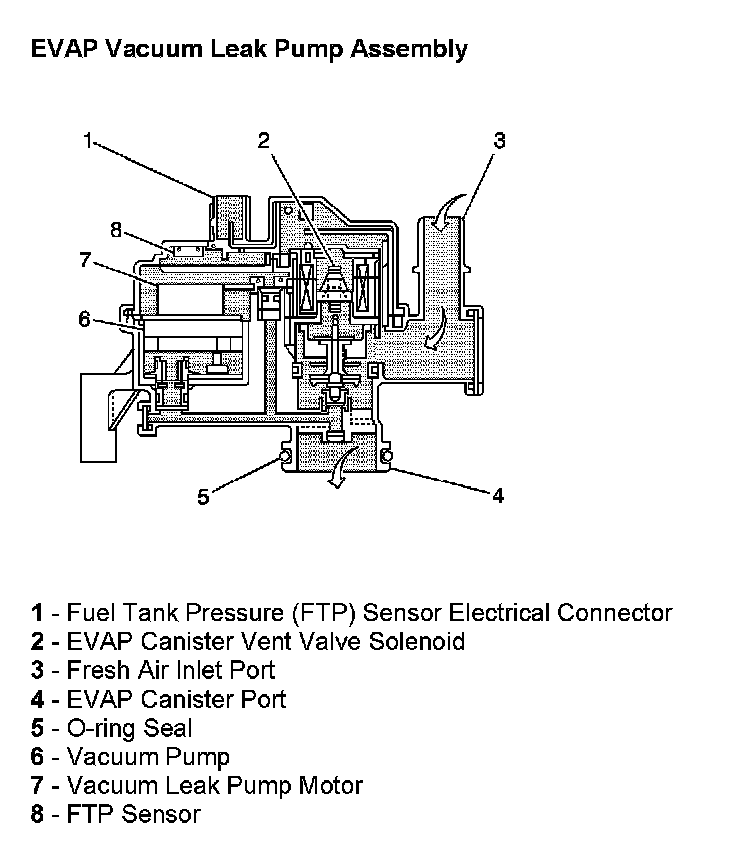 EVAP Vacuum Leak Pump Assembly

1
2
3
8
7
6
5
4

1 - Fuel Tank Pressure (FTP) Sensor Electrical Connector
2 - EVAP Canister Vent Valve Solenoid
3 - Fresh Air Inlet Port
4 - EVAP Canister Port
5 - O-ring Seal
6 - Vacuum Pump
7 - Vacuum Leak Pump Motor
8 - FTP Sensor