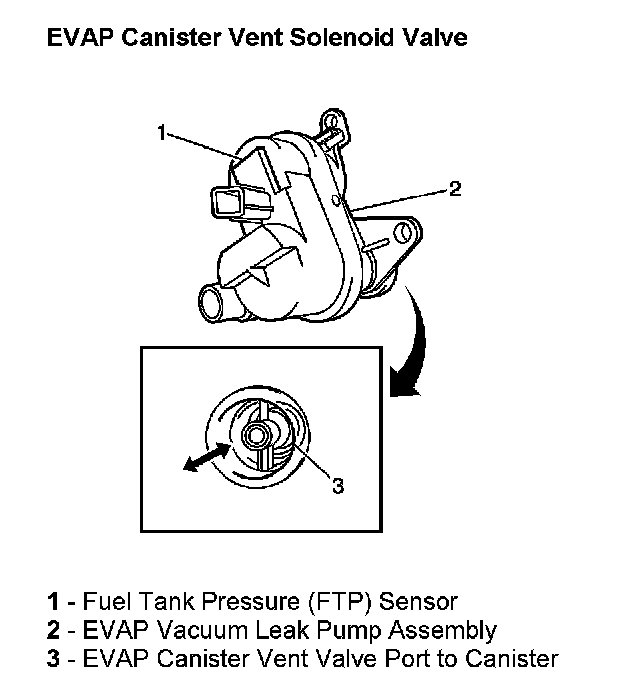 EVAP Canister Vent Solenoid Valve

1

2

3

1 - Fuel Tank Pressure (FTP) Sensor
2 - EVAP Vacuum Leak Pump Assembly
3 - EVAP Canister Vent Valve Port to Canister