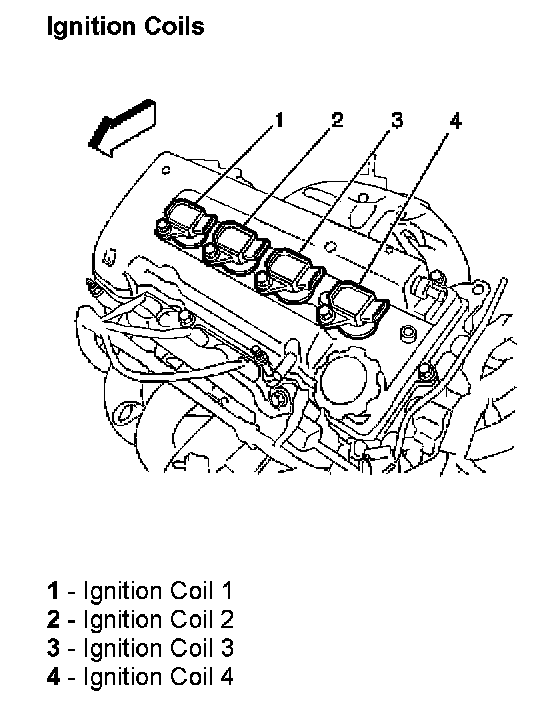 Ignition Coils

1 2 3 4

1 - Ignition Coil 1
2 - Ignition Coil 2
3 - Ignition Coil 3
4 - Ignition Coil 4