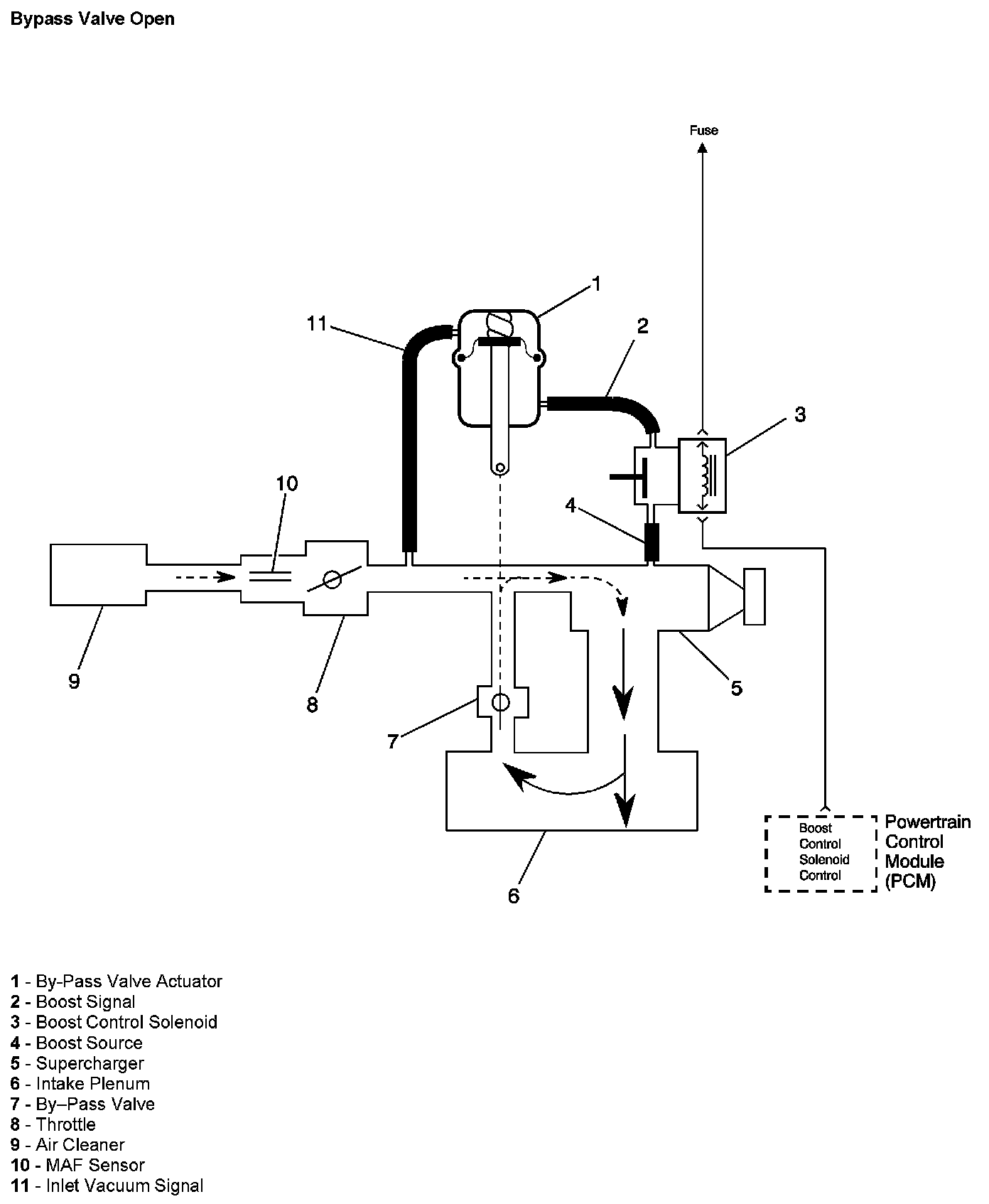 Bypass Valve Open

Fuse

1

11

2

3

10

4

9

8

5

7

6

Boost Control Solenoid Control

Powertrain Control Module (PCM)

1 - By-Pass Valve Actuator
2 - Boost Signal
3 - Boost Control Solenoid
4 - Boost Source
5 - Supercharger
6 - Intake Plenum
7 - By–Pass Valve
8 - Throttle
9 - Air Cleaner
10 - MAF Sensor
11 - Inlet Vacuum Signal