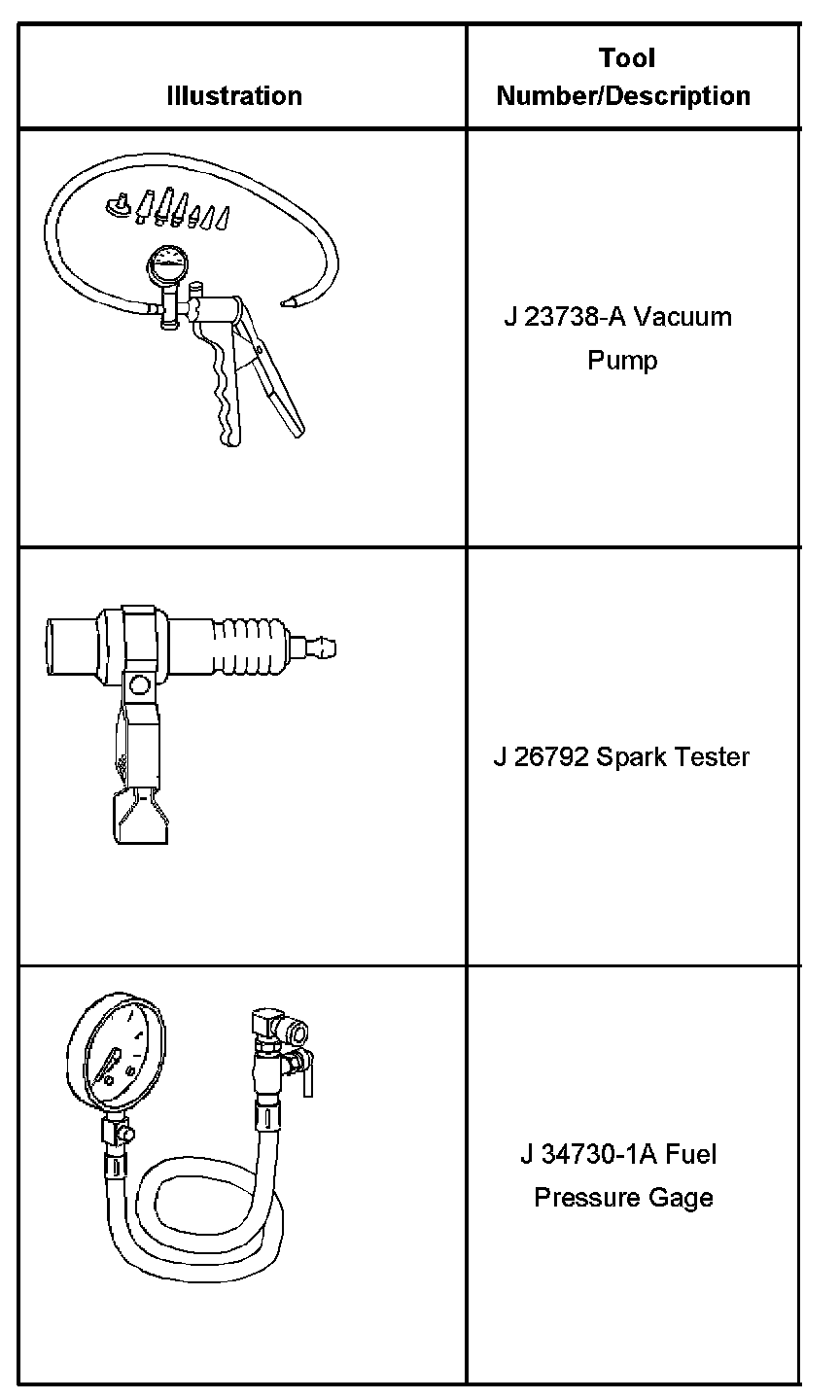 | Illustration | Tool Number/Description |
|---|---|
| | J 23738-A Vacuum Pump |
| | J 26792 Spark Tester |
| | J 34730-1A Fuel Pressure Gage |