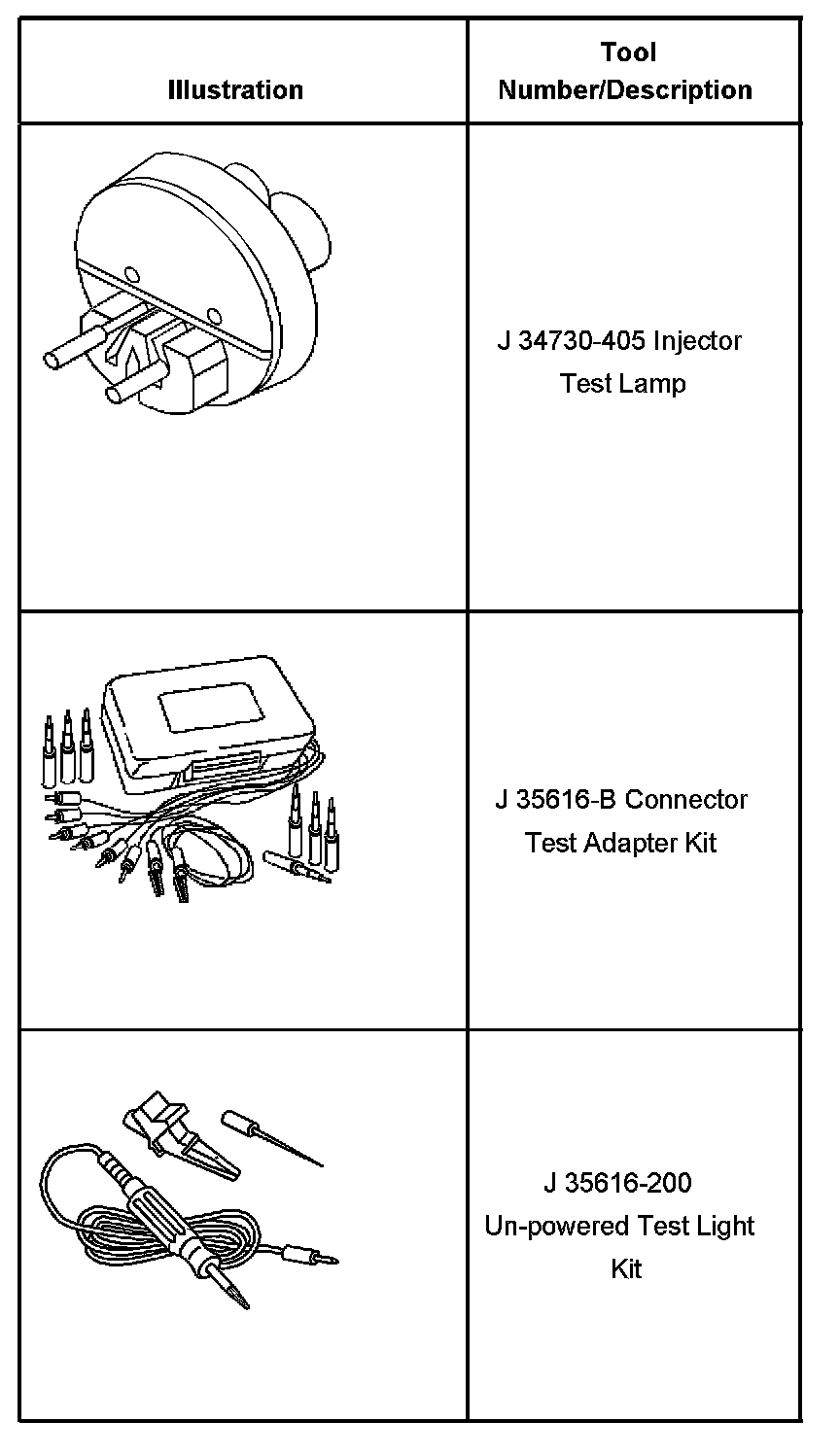 | Illustration | Tool Number/Description |
|---|---|
| | J 34730-405 Injector Test Lamp |
| | J 35616-B Connector Test Adapter Kit |
| | J 35616-200 Un-powered Test Light Kit |