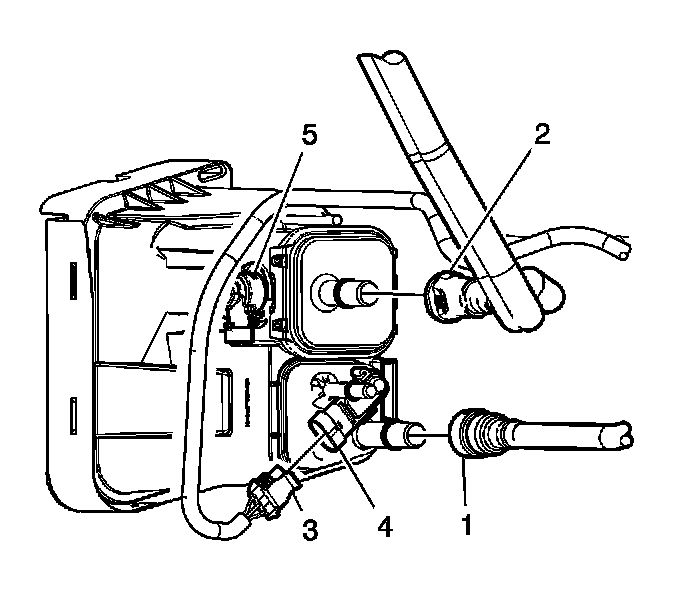 5
2
3
4
1