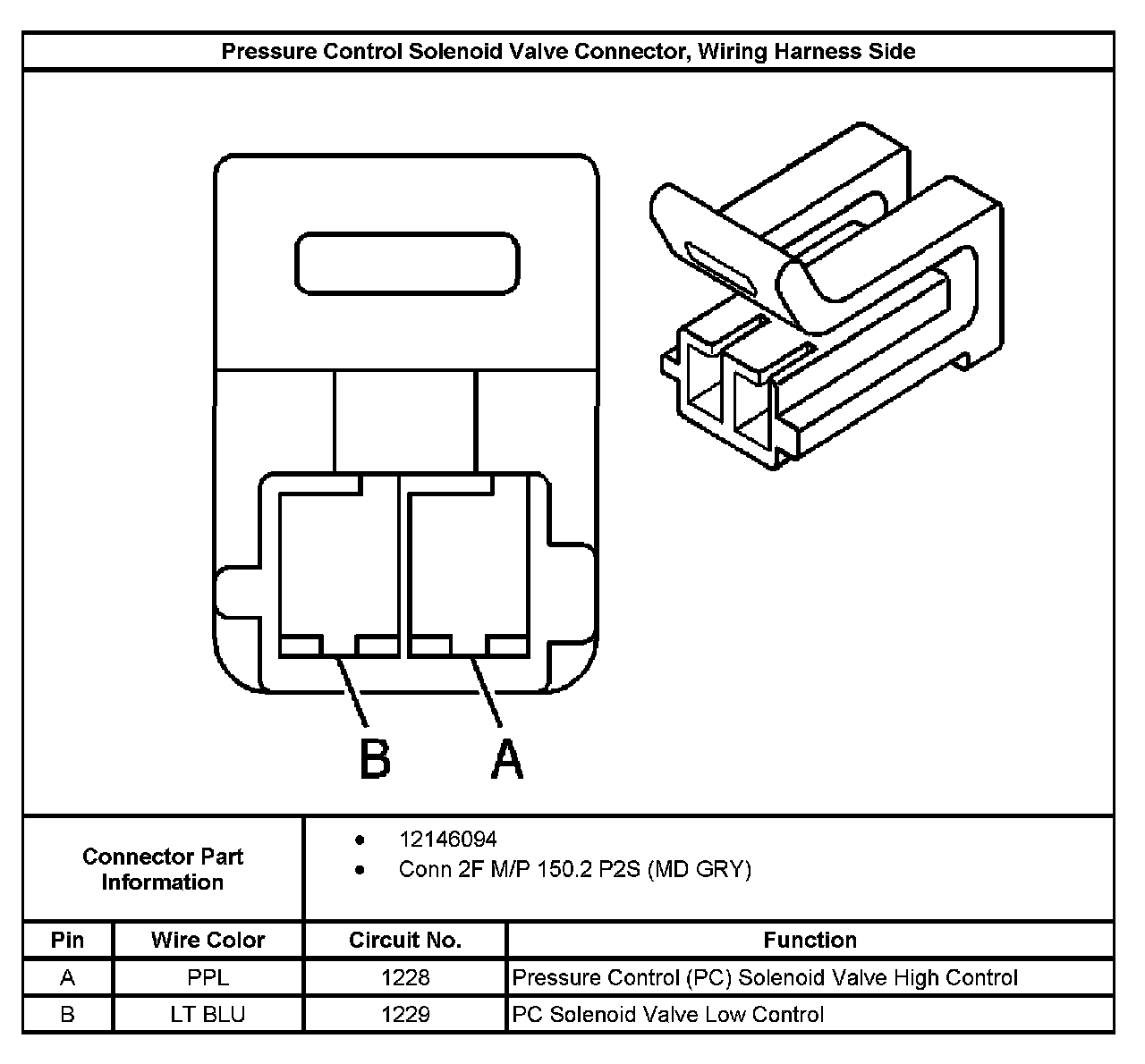 Pressure Control Solenoid Valve Connector, Wiring Harness Side

B A

Connector Part Information

- 12146094
- Conn 2F M/P 150.2 P2S (MD GRY)

| Pin | Wire Color | Circuit No. | Function |
|---|---|---|---|
| A | PPL | 1228 | Pressure Control (PC) Solenoid Valve High Control |
| B | LT BLU | 1229 | PC Solenoid Valve Low Control |