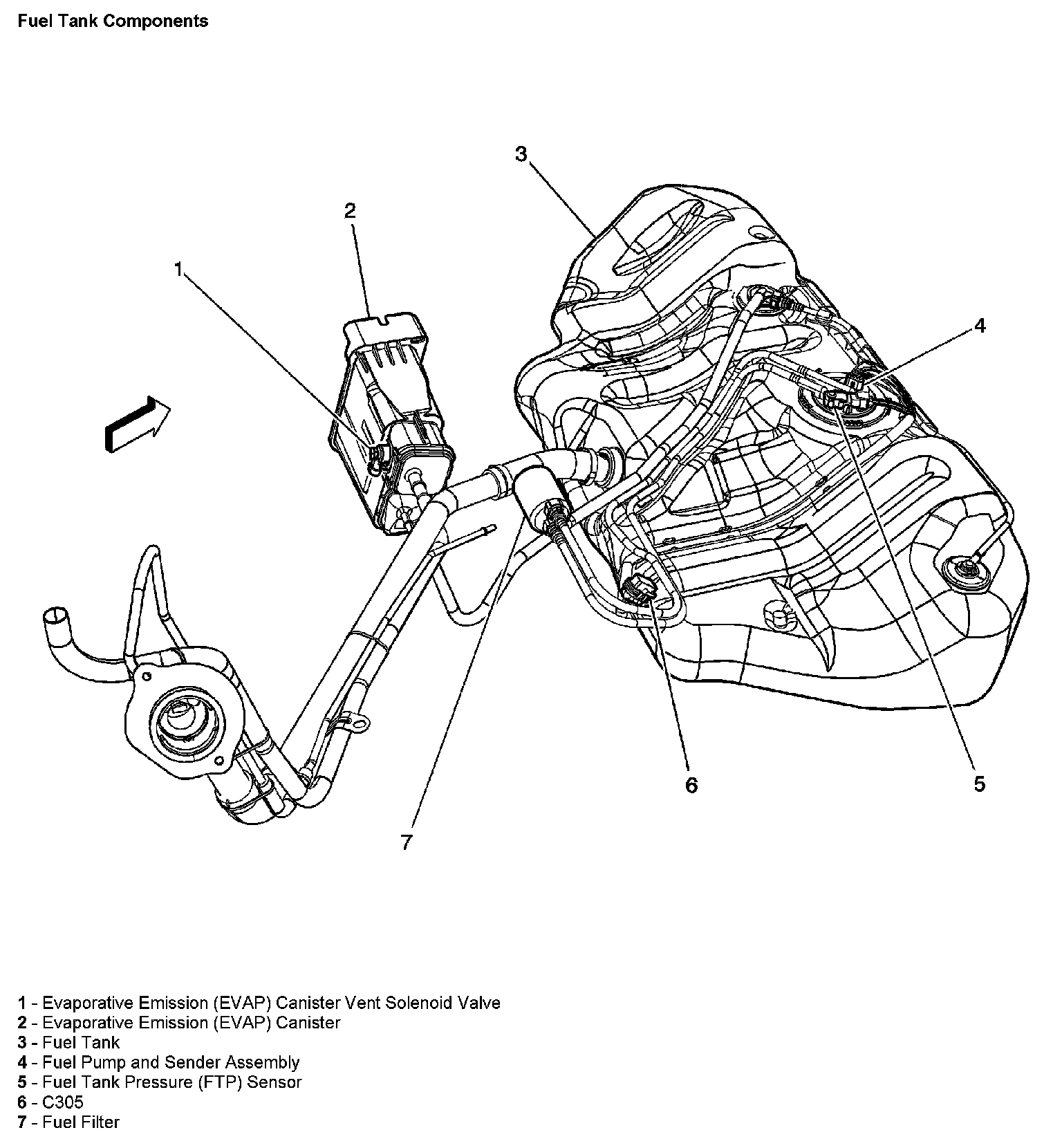 Fuel Tank Components

3

2

1

4

6

5

7

1 - Evaporative Emission (EVAP) Canister Vent Solenoid Valve
2 - Evaporative Emission (EVAP) Canister
3 - Fuel Tank
4 - Fuel Pump and Sender Assembly
5 - Fuel Tank Pressure (FTP) Sensor
6 - C305
7 - Fuel Filter