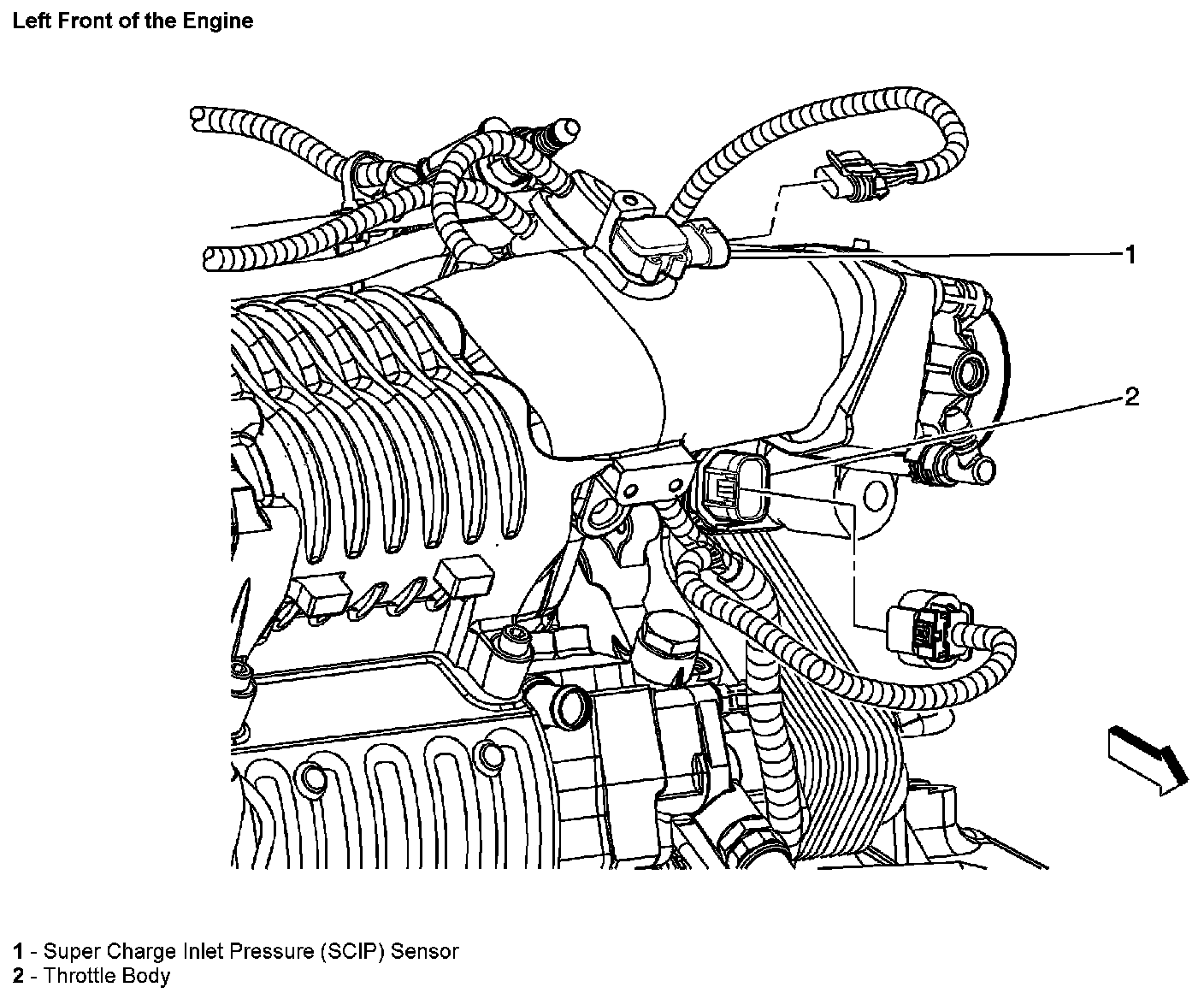 Left Front of the Engine

1

2

1 - Super Charge Inlet Pressure (SCIP) Sensor
2 - Throttle Body