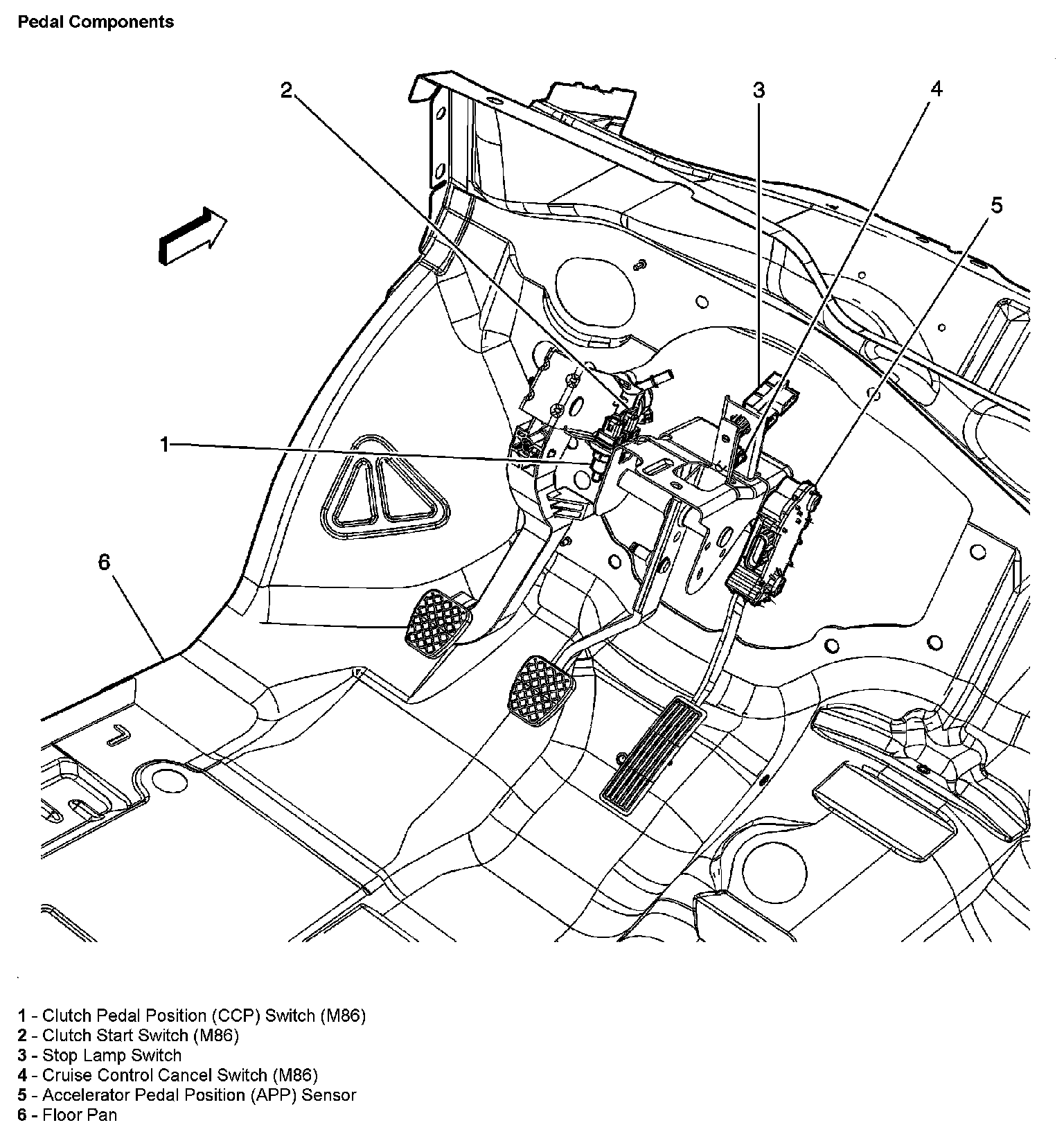 Pedal Components

2
3
4
5
1
6

1 - Clutch Pedal Position (CCP) Switch (M86)
2 - Clutch Start Switch (M86)
3 - Stop Lamp Switch
4 - Cruise Control Cancel Switch (M86)
5 - Accelerator Pedal Position (APP) Sensor
6 - Floor Pan