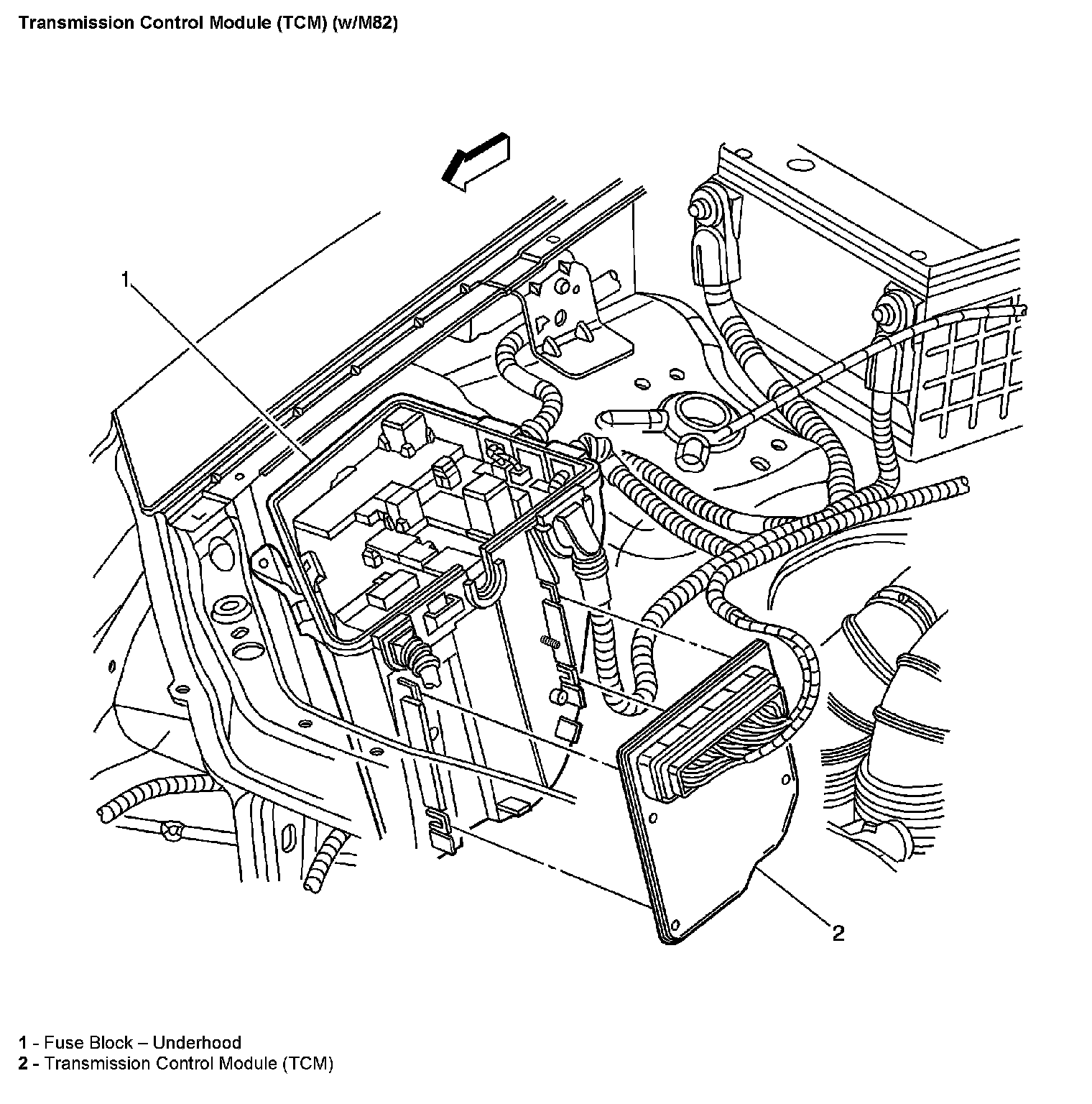 Transmission Control Module (TCM) (w/M82)

1

2

1 - Fuse Block – Underhood
2 - Transmission Control Module (TCM)