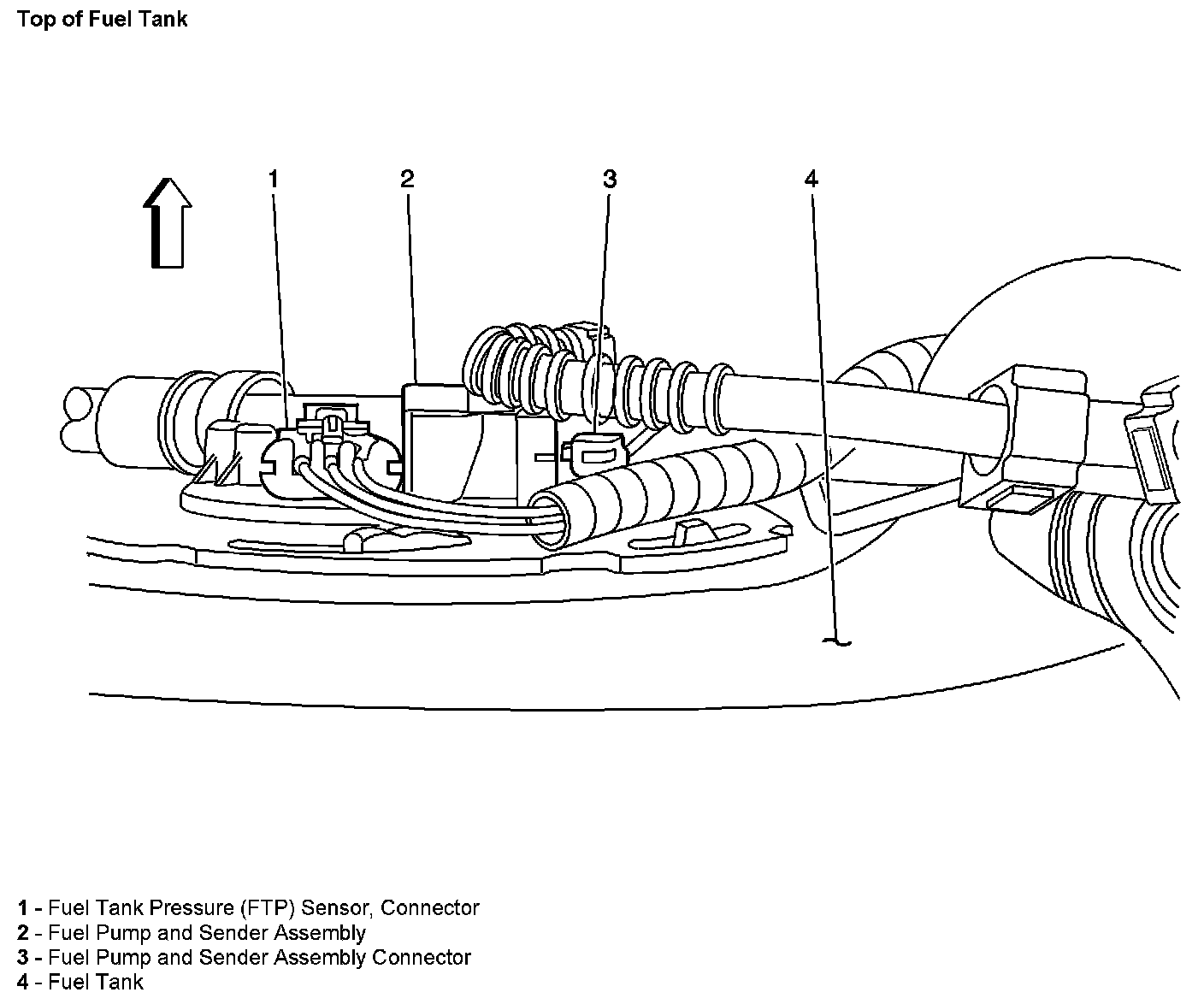 Top of Fuel Tank

1

2

3

4

1 - Fuel Tank Pressure (FTP) Sensor, Connector
2 - Fuel Pump and Sender Assembly
3 - Fuel Pump and Sender Assembly Connector
4 - Fuel Tank