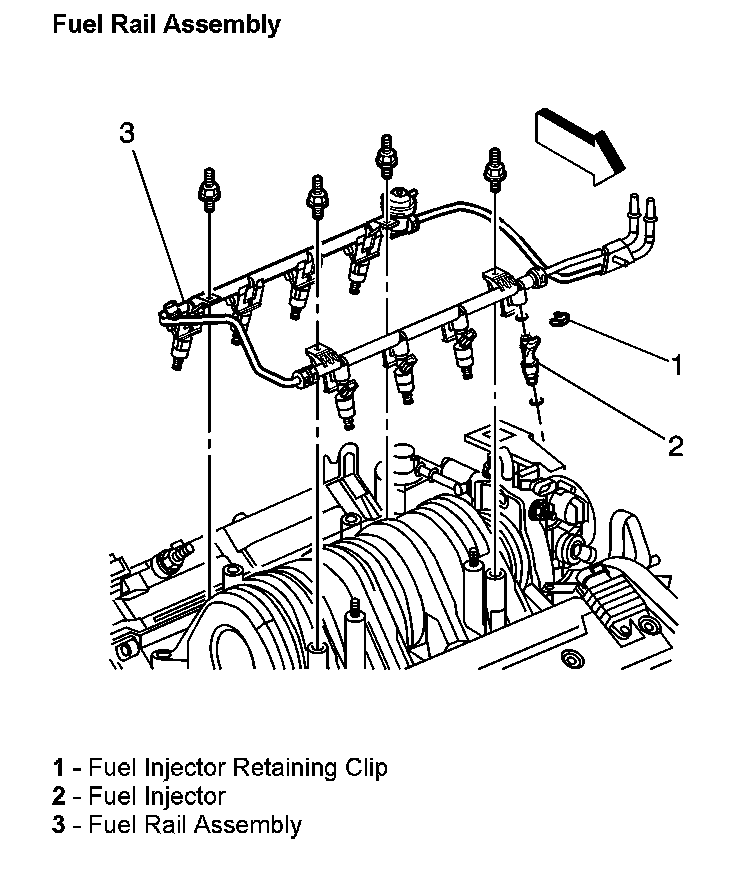 Fuel Rail Assembly

3

1

2

1 - Fuel Injector Retaining Clip
2 - Fuel Injector
3 - Fuel Rail Assembly