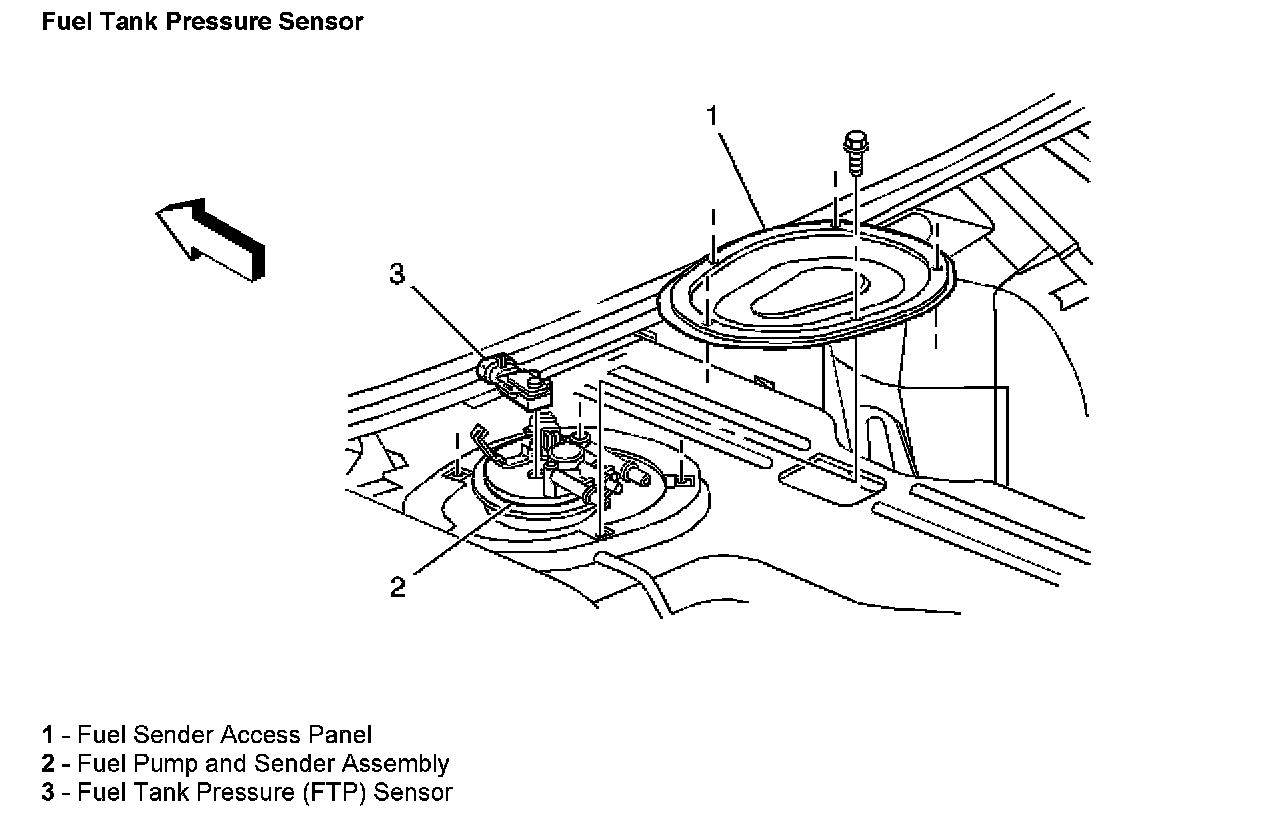 Fuel Tank Pressure Sensor

1

3

2

1 - Fuel Sender Access Panel
2 - Fuel Pump and Sender Assembly
3 - Fuel Tank Pressure (FTP) Sensor