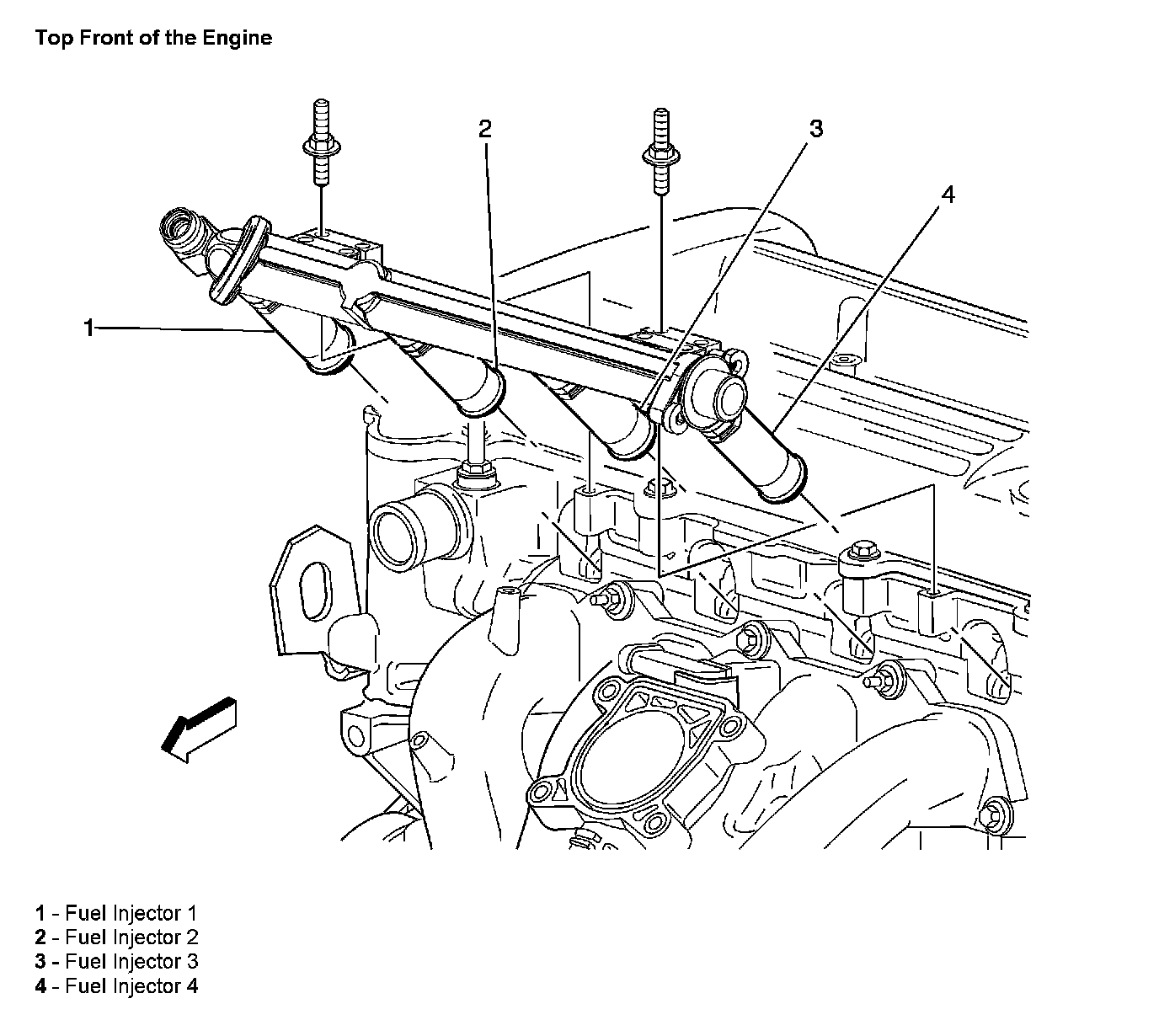 Top Front of the Engine

2

3

4

1

1 - Fuel Injector 1
2 - Fuel Injector 2
3 - Fuel Injector 3
4 - Fuel Injector 4