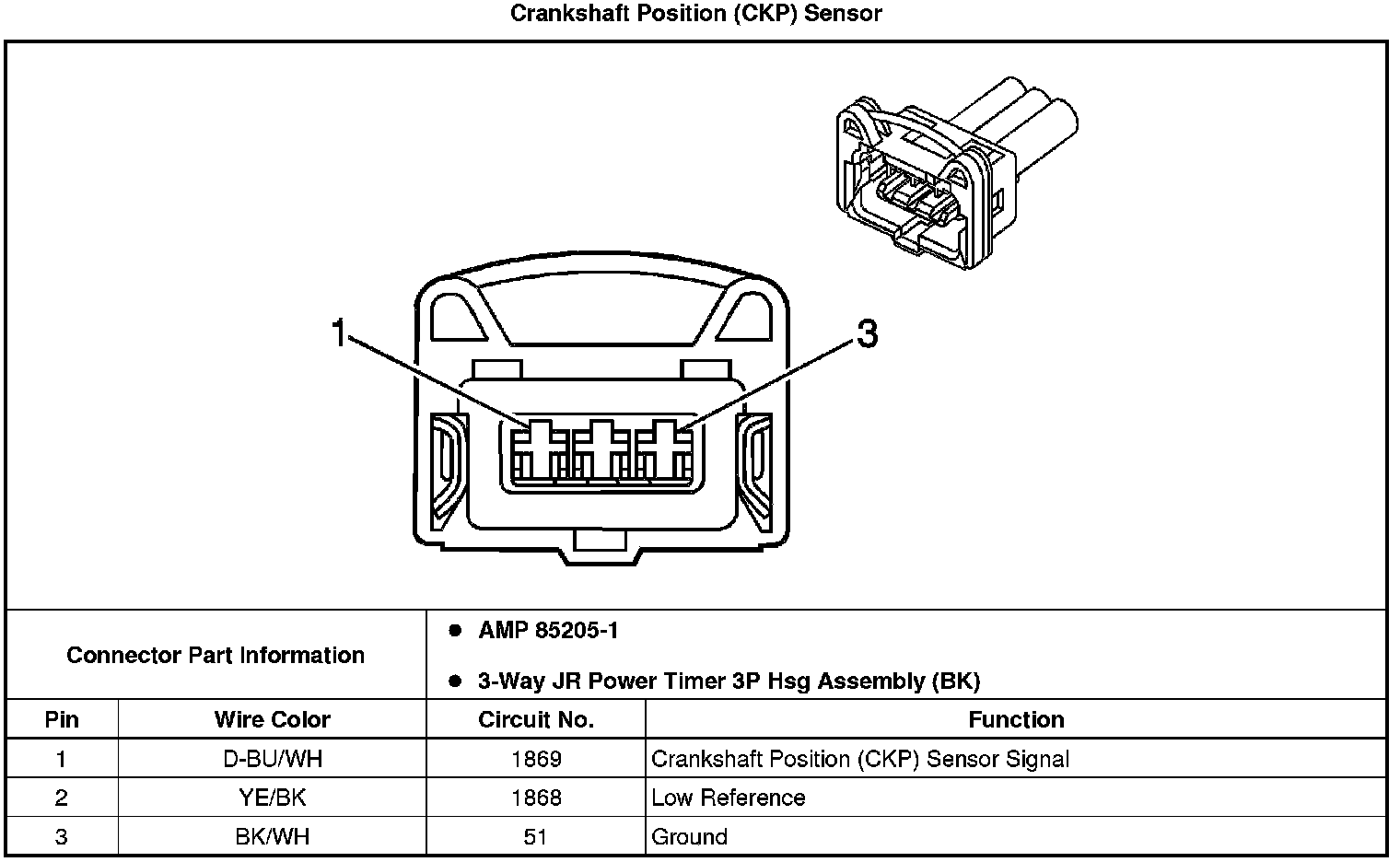 Crankshaft Position (CKP) Sensor

1

3

Connector Part Information

- AMP 85205-1
- 3-Way JR Power Timer 3P Hsg Assembly (BK)

| Pin | Wire Color | Circuit No. | Function |
|---|---|---|---|
| 1 | D-BU/WH | 1869 | Crankshaft Position (CKP) Sensor Signal |
| 2 | YE/BK | 1868 | Low Reference |
| 3 | BK/WH | 51 | Ground |