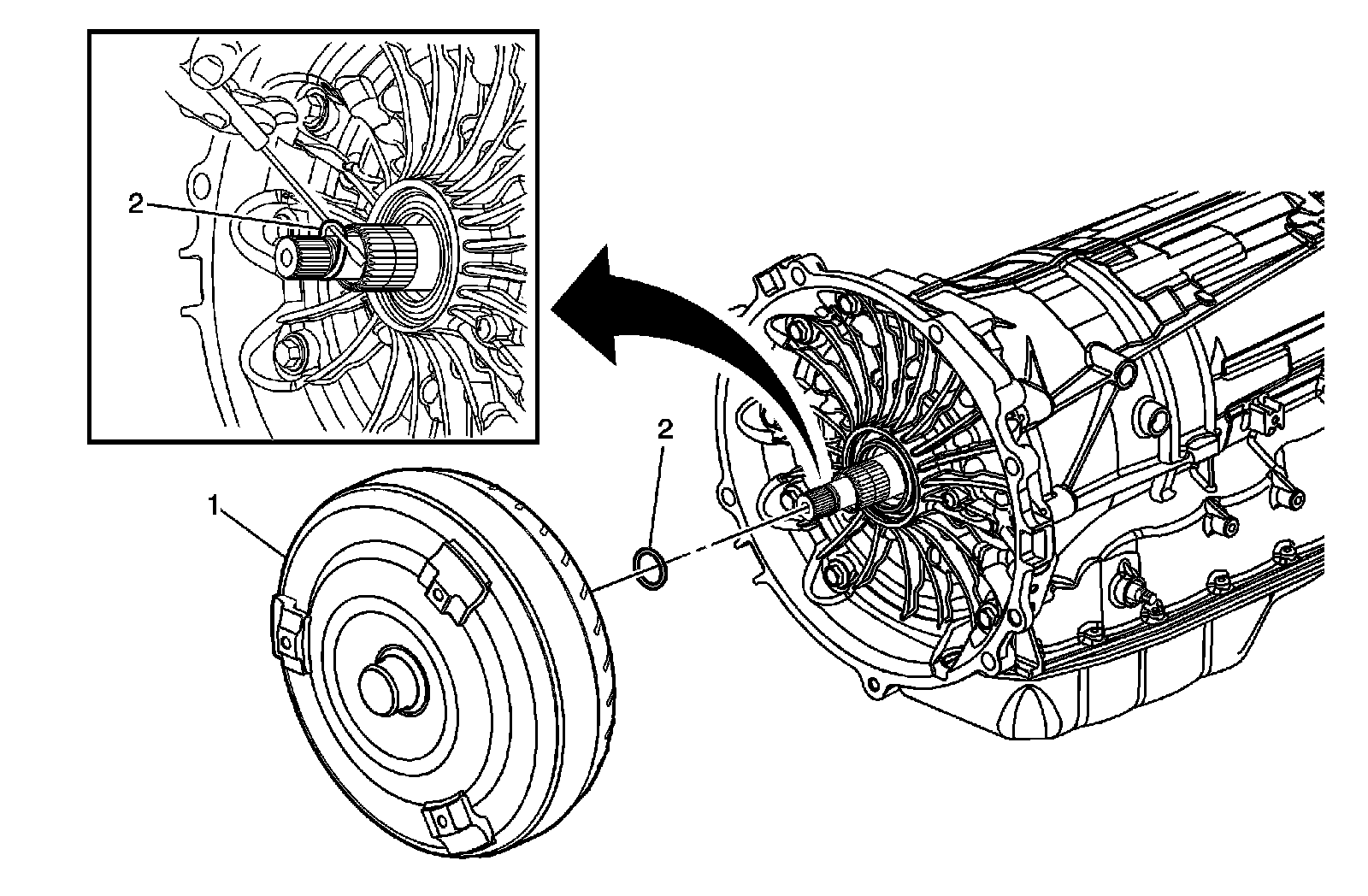 2

2

1