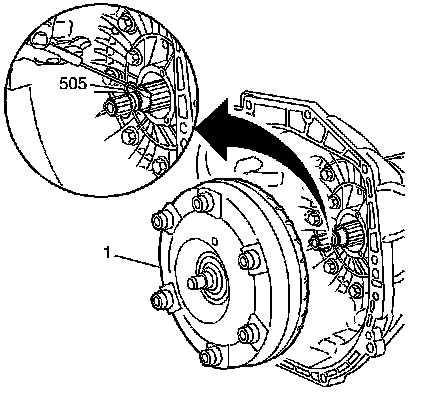 505

1