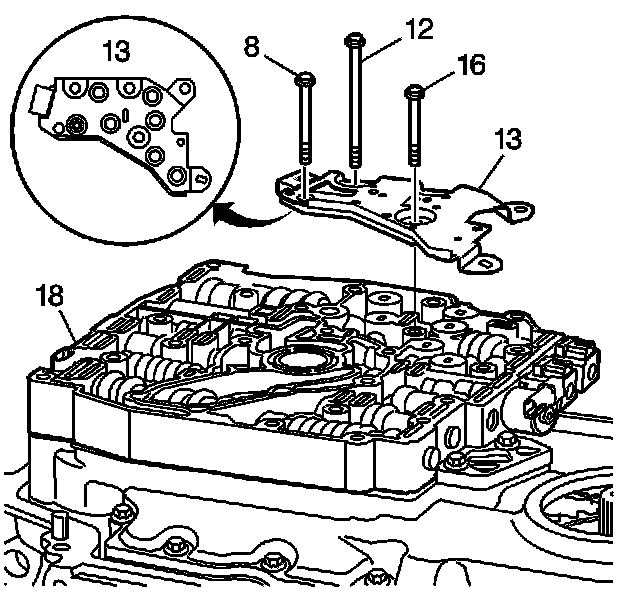 13
8
12
16
13
18