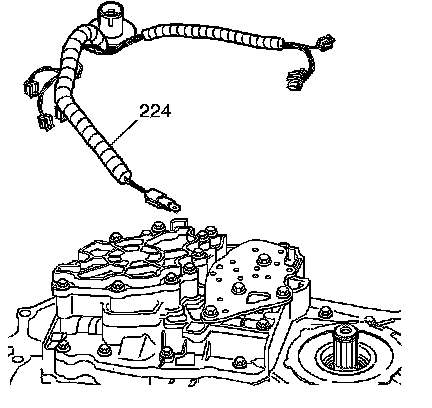 224