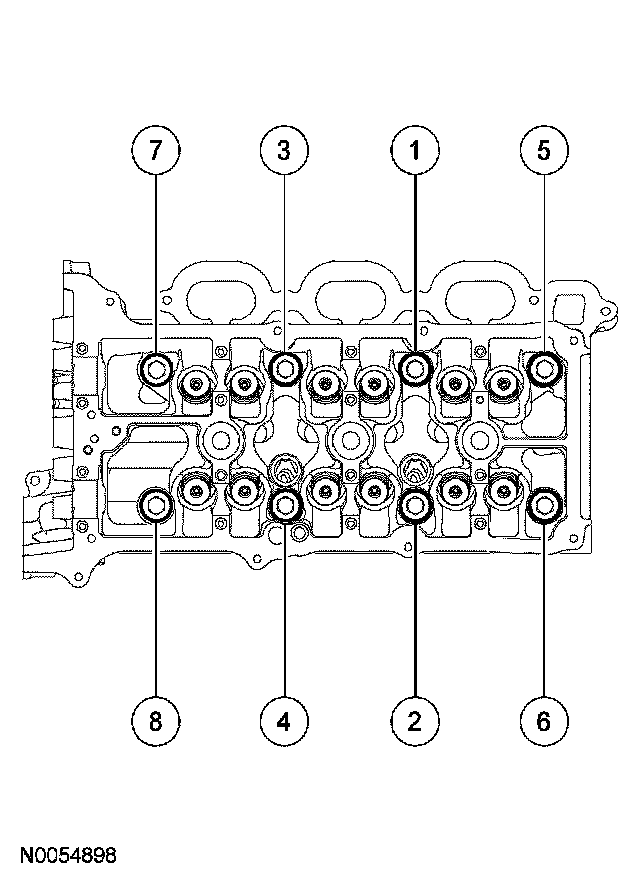 7 3 1 5

8 4 2 6

N0054898