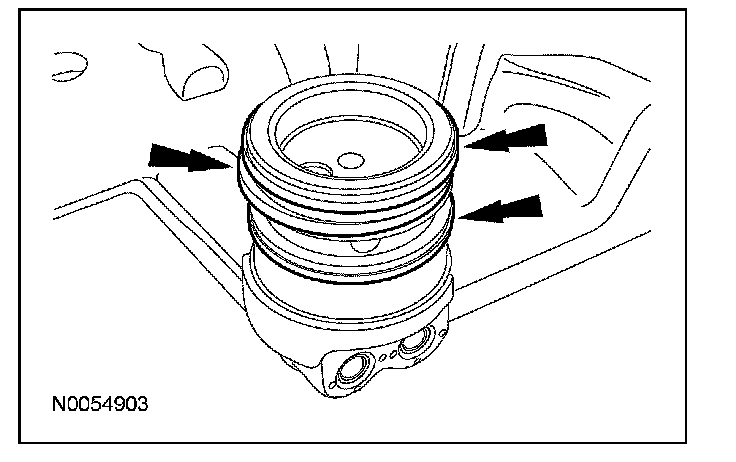 N0054903