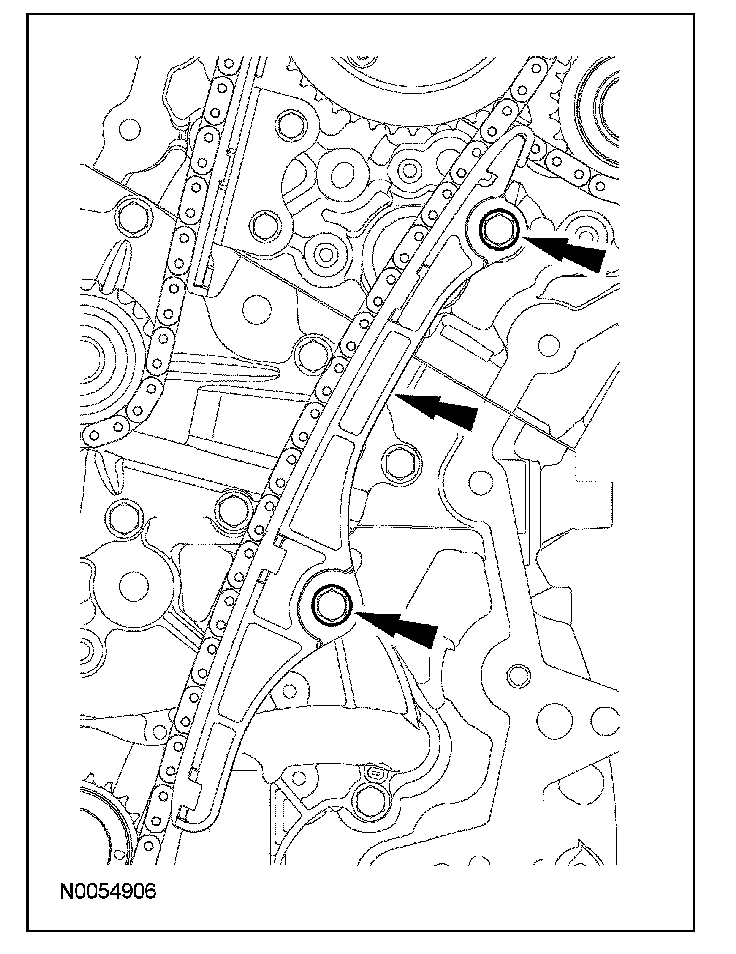 N0054906