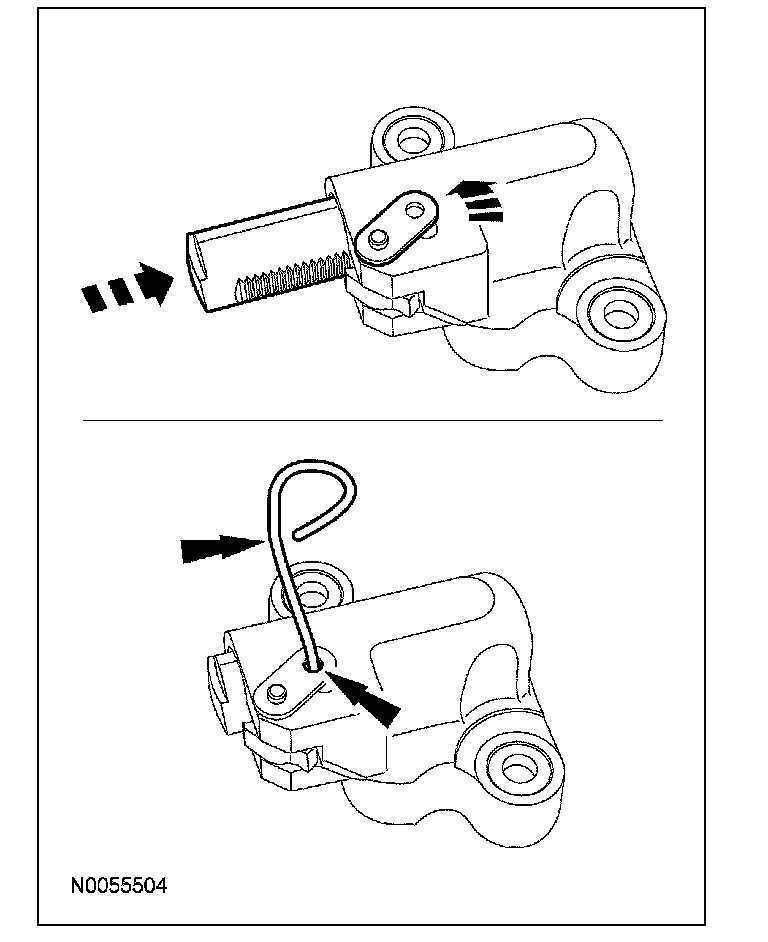 N0055504